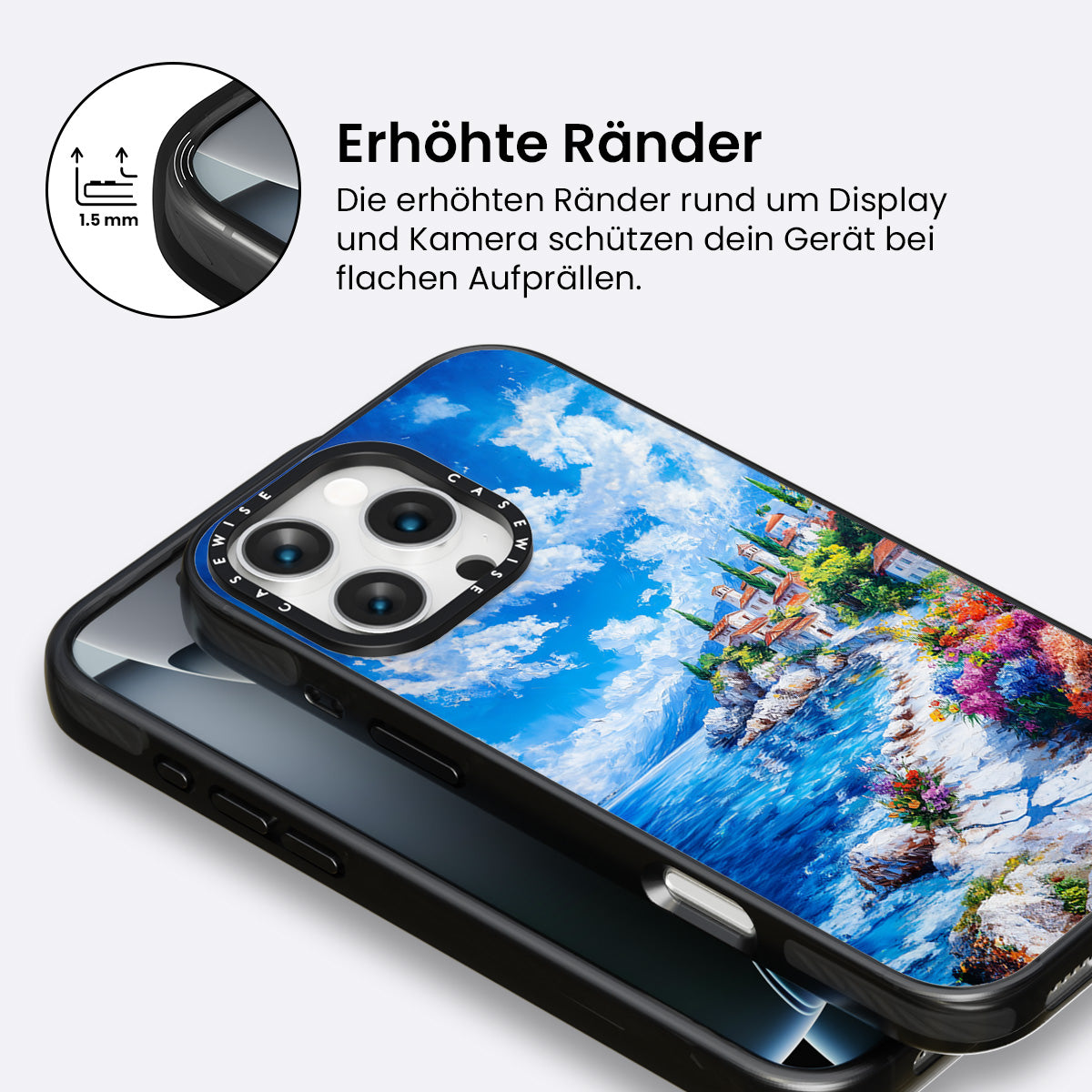 1.5 mm

Erhöhte Ränder

Die erhöhten Ränder rund um Display und Kamera schützen dein Gerät bei flachen Aufprällen.

CASEWISE CASEWISE