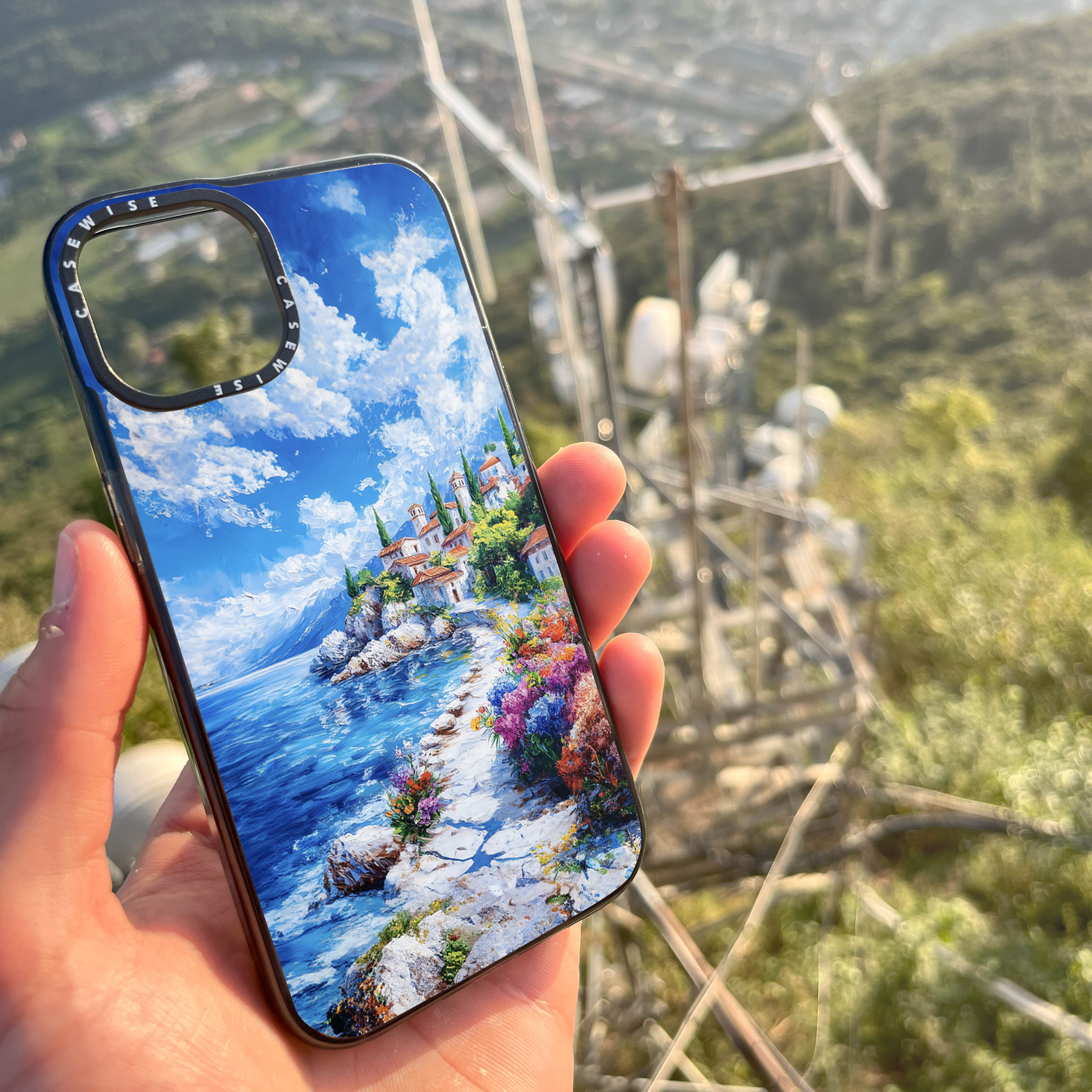 CASEWISE CASEWISE