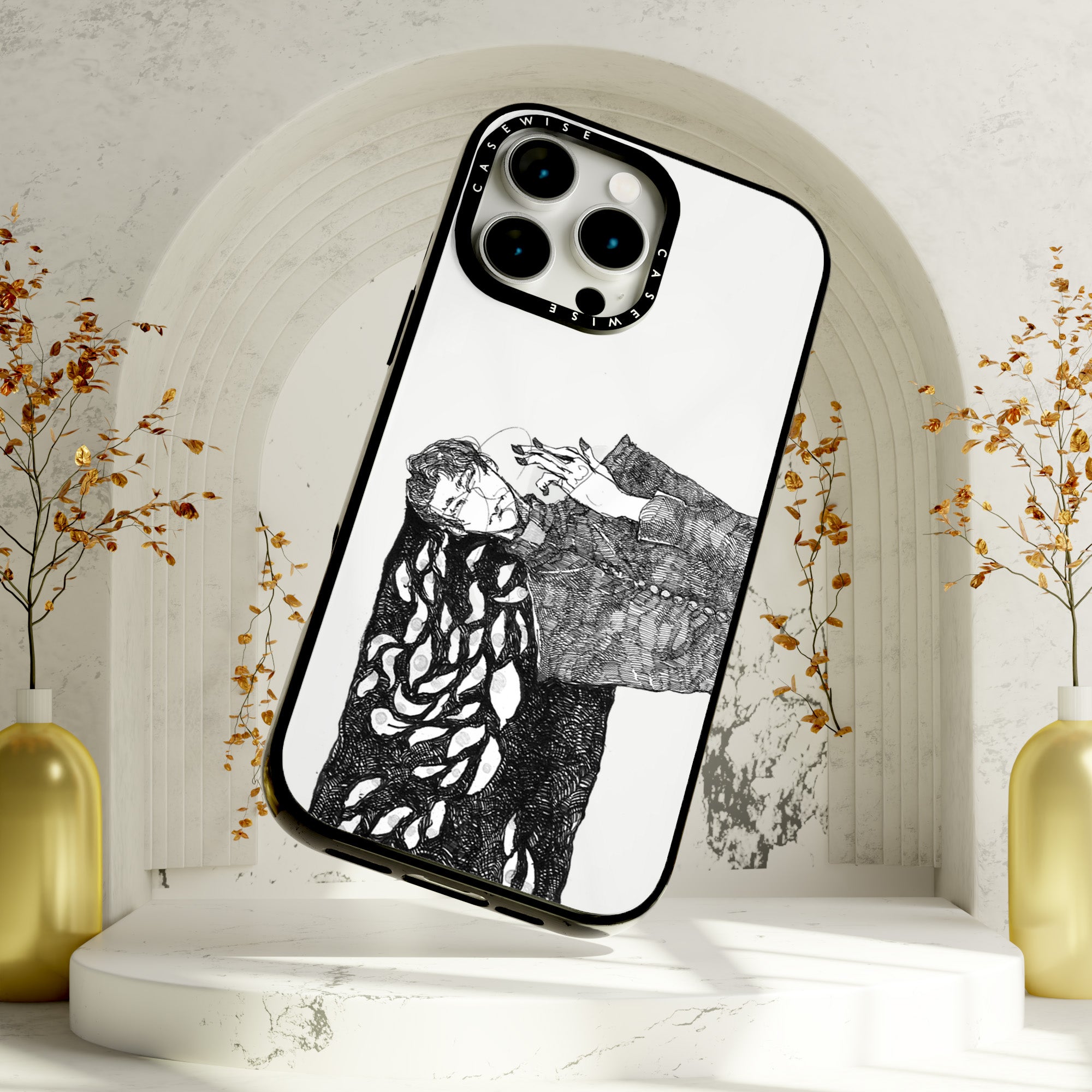 CASEWISE
CASEWISE