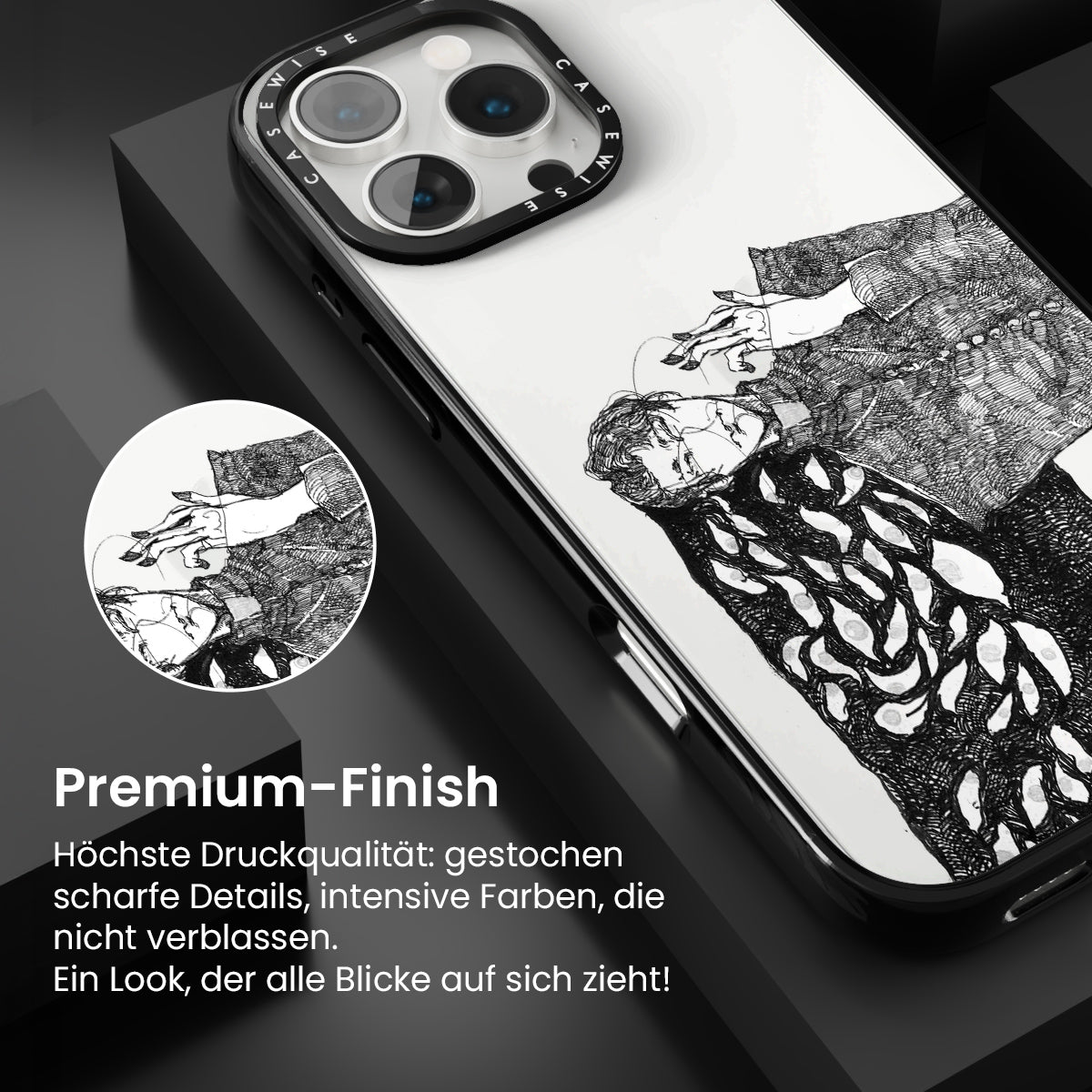 CASEWISE CASEWISE

Premium-Finish

Höchste Druckqualität: gestochen scharfe Details, intensive Farben, die nicht verblassen.
Ein Look, der alle Blicke auf sich zieht!