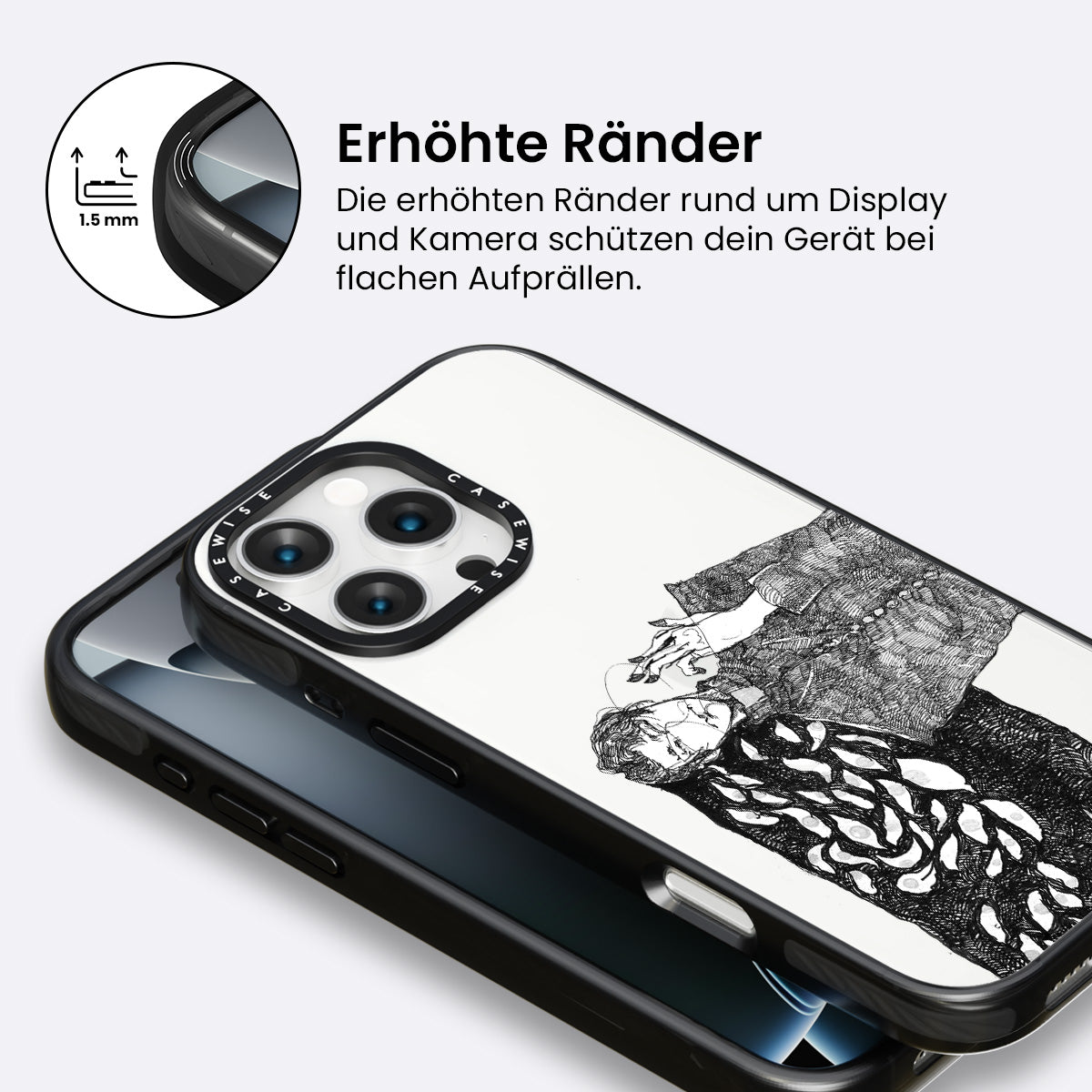 1.5 mm

Erhöhte Ränder

Die erhöhten Ränder rund um Display und Kamera schützen dein Gerät bei flachen Aufprällen.

CASEWISE CASEWISE