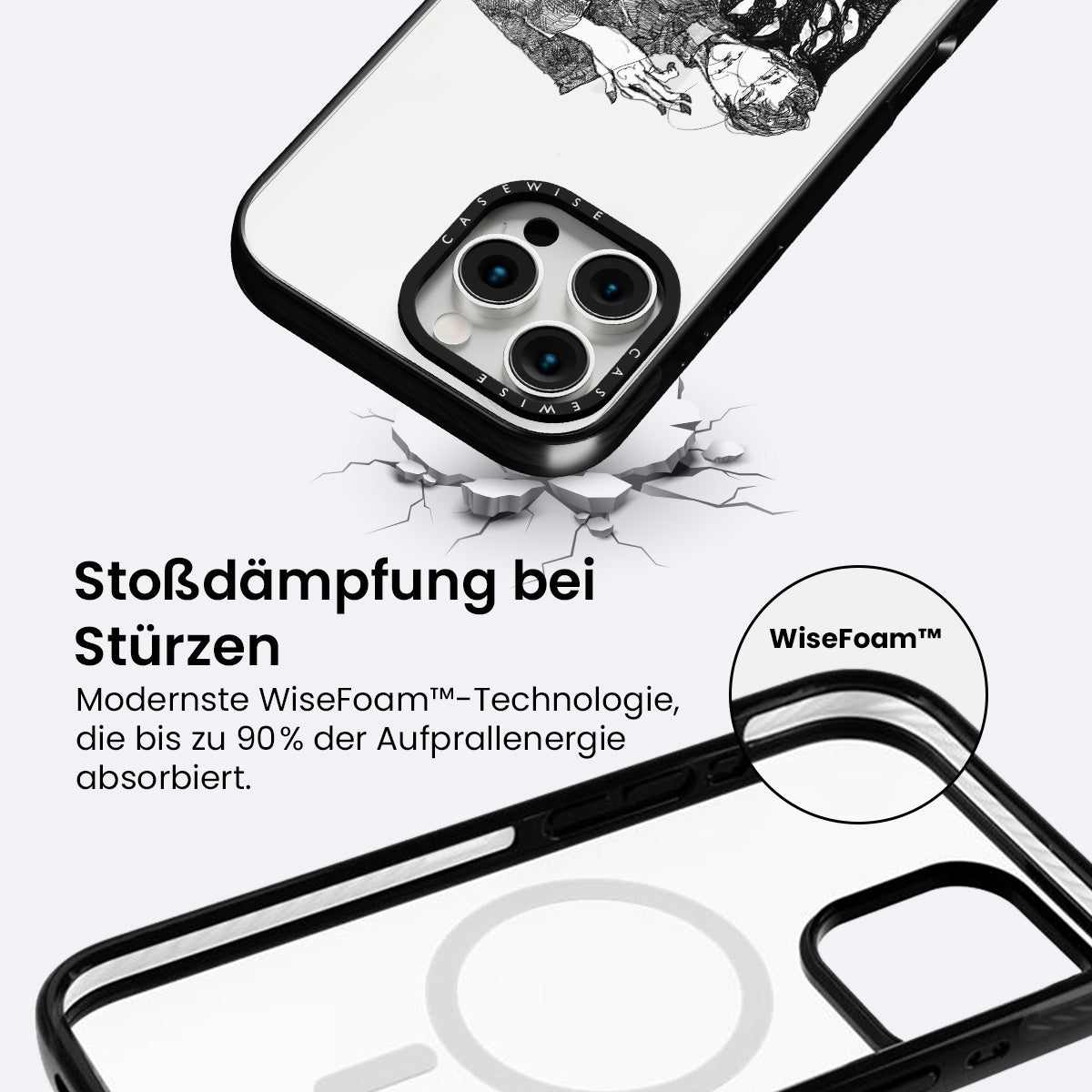 CASEWISE
CASEWISE

Stoßdämpfung bei Stürzen

Modernste WiseFoam™-Technologie, die bis zu 90% der Aufprallenergie absorbiert.

WiseFoam™