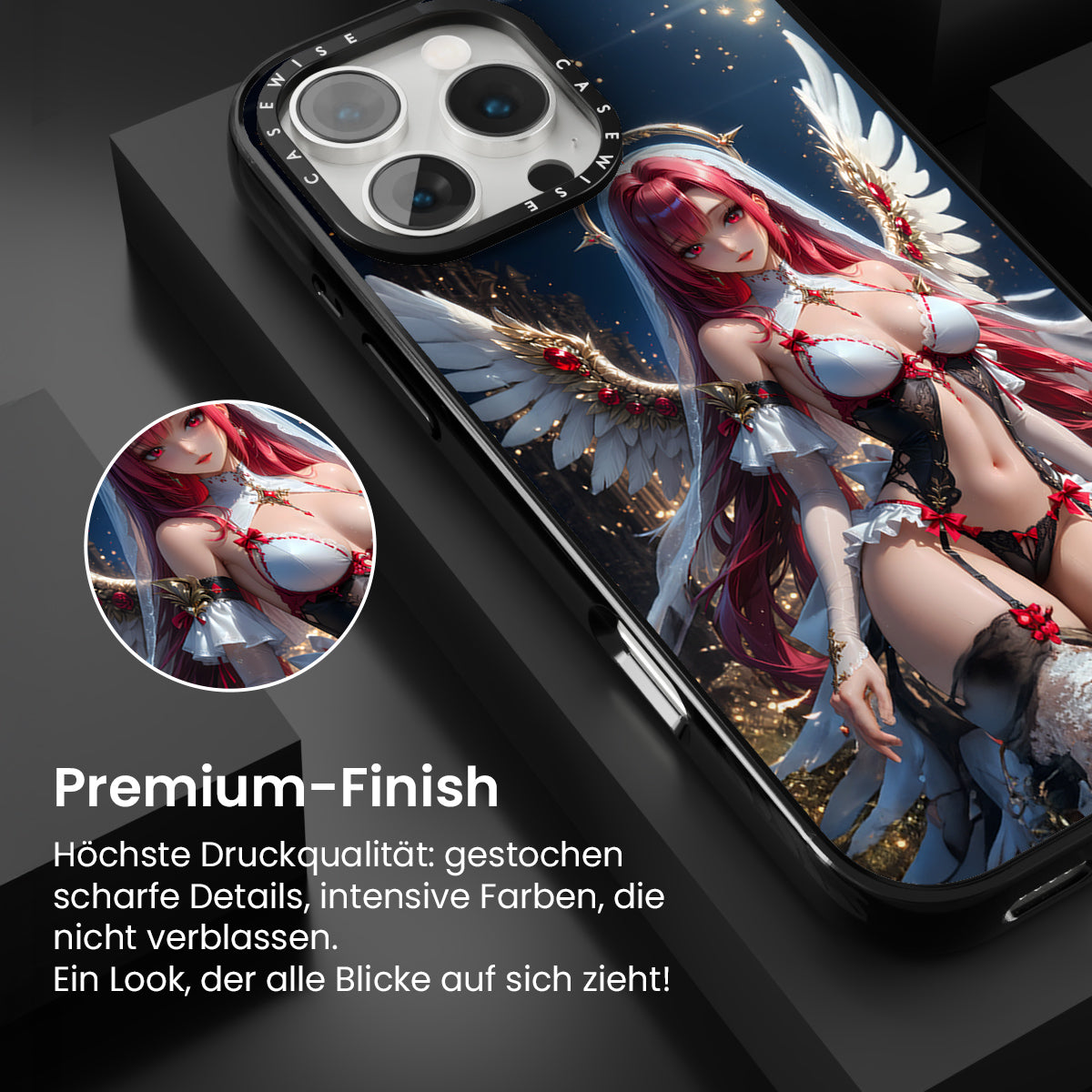 CASEWISE CASEWISE

Premium-Finish

Höchste Druckqualität: gestochen scharfe Details, intensive Farben, die nicht verblassen.
Ein Look, der alle Blicke auf sich zieht!