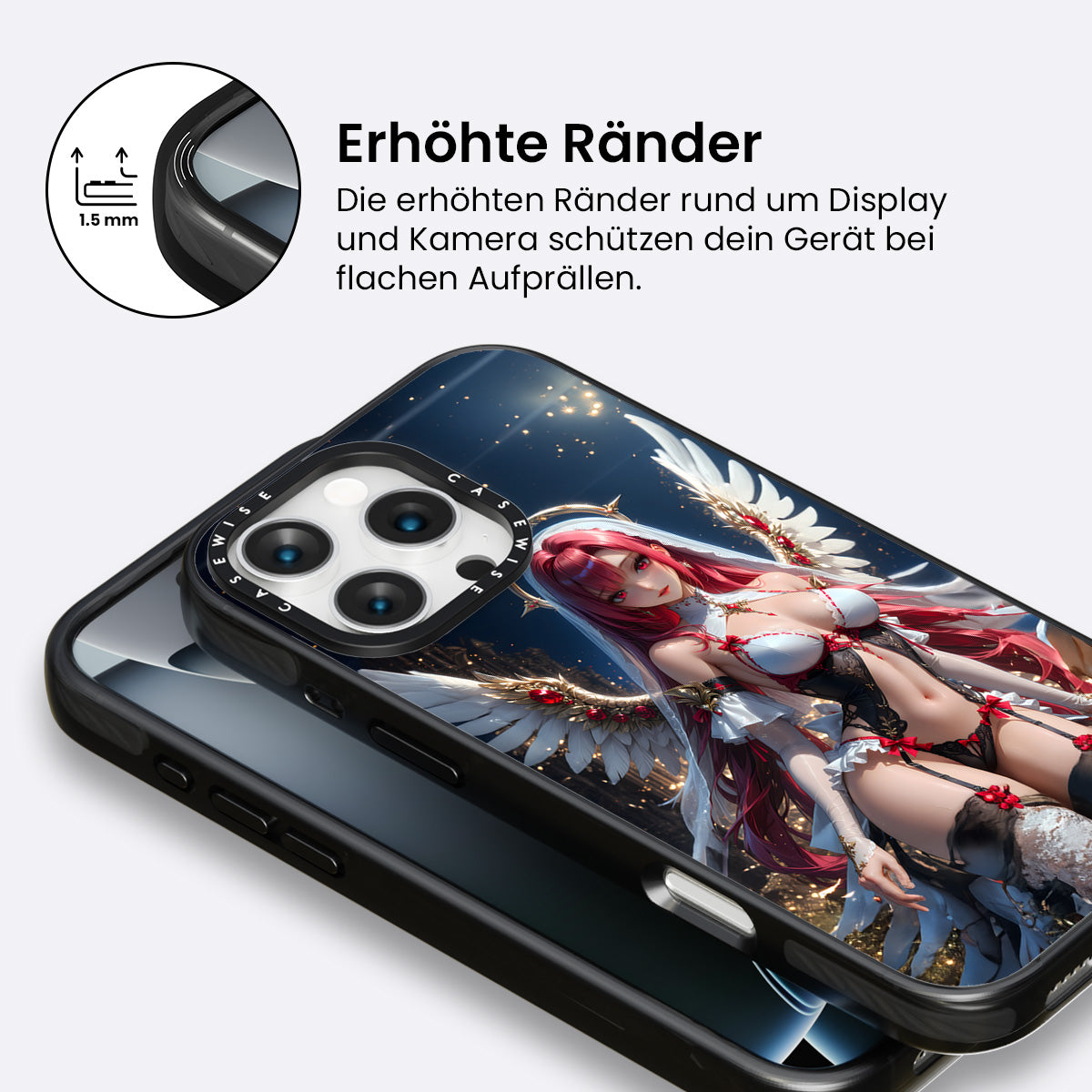 1.5 mm

Erhöhte Ränder

Die erhöhten Ränder rund um Display und Kamera schützen dein Gerät bei flachen Aufprällen.

CASEWISE CASEWISE