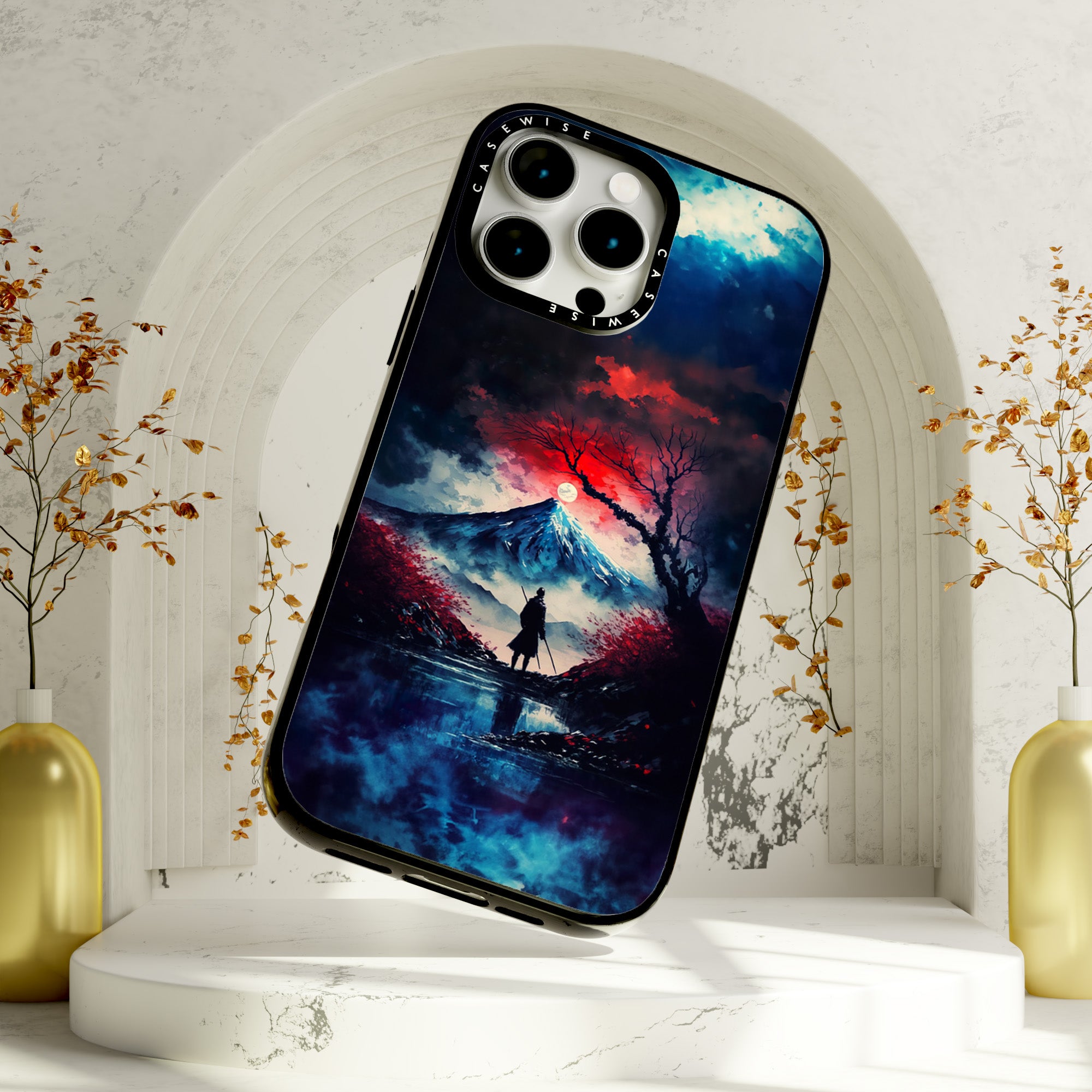 CASEWISE CASEWISE