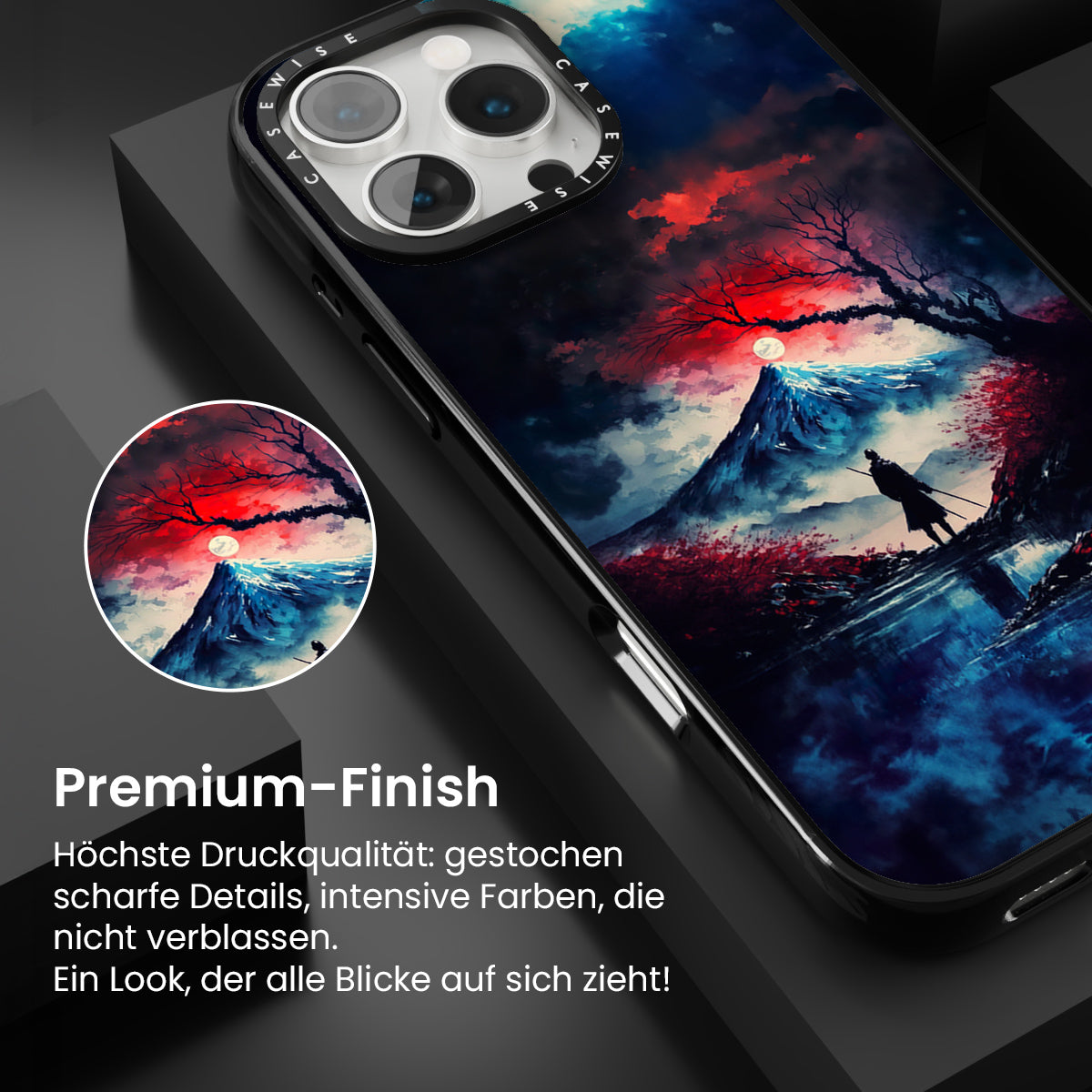 CASEWISE CASEWISE

Premium-Finish

Höchste Druckqualität: gestochen scharfe Details, intensive Farben, die nicht verblassen.
Ein Look, der alle Blicke auf sich zieht!