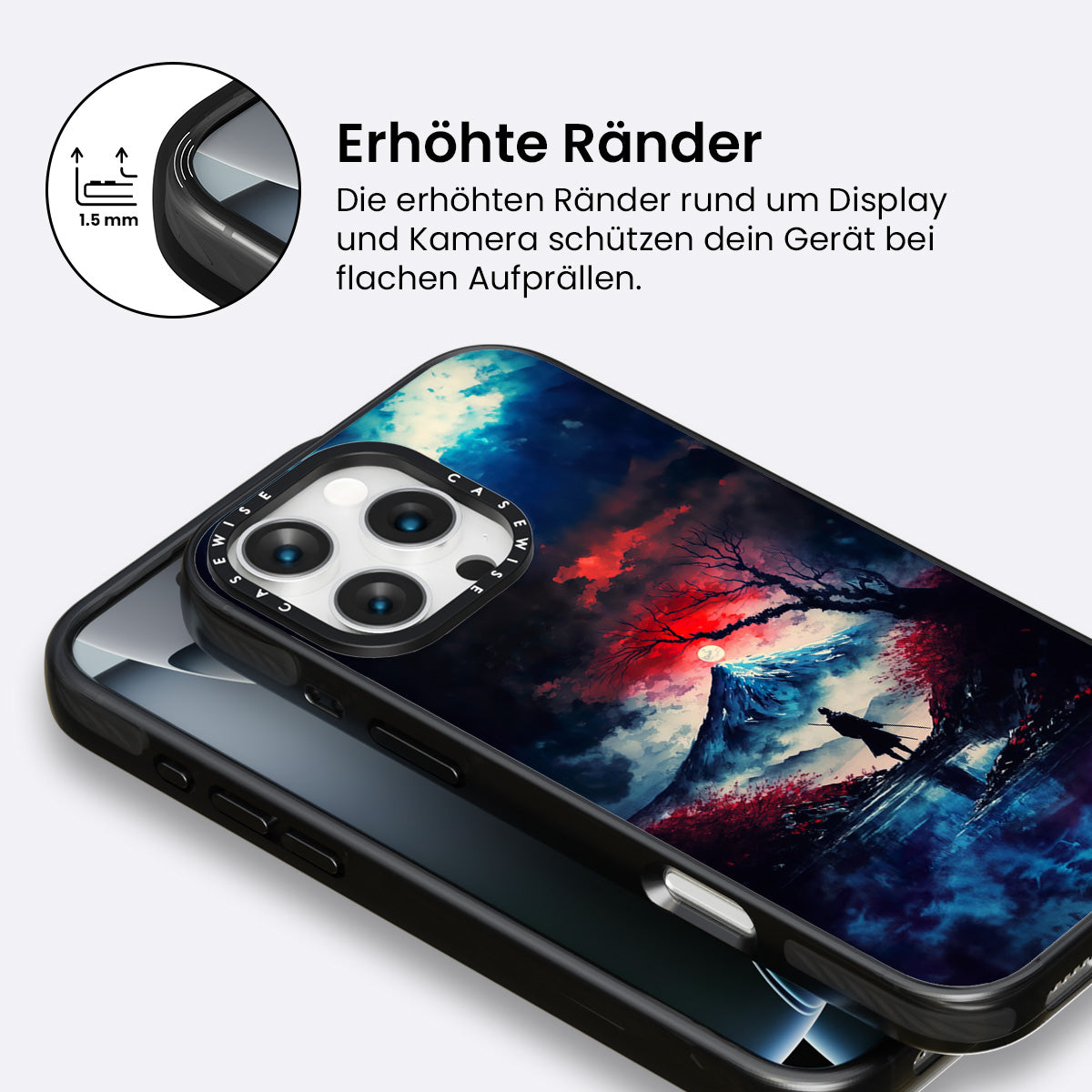 1.5 mm

Erhöhte Ränder

Die erhöhten Ränder rund um Display und Kamera schützen dein Gerät bei flachen Aufprällen.

CASEWISE
CASEWISE