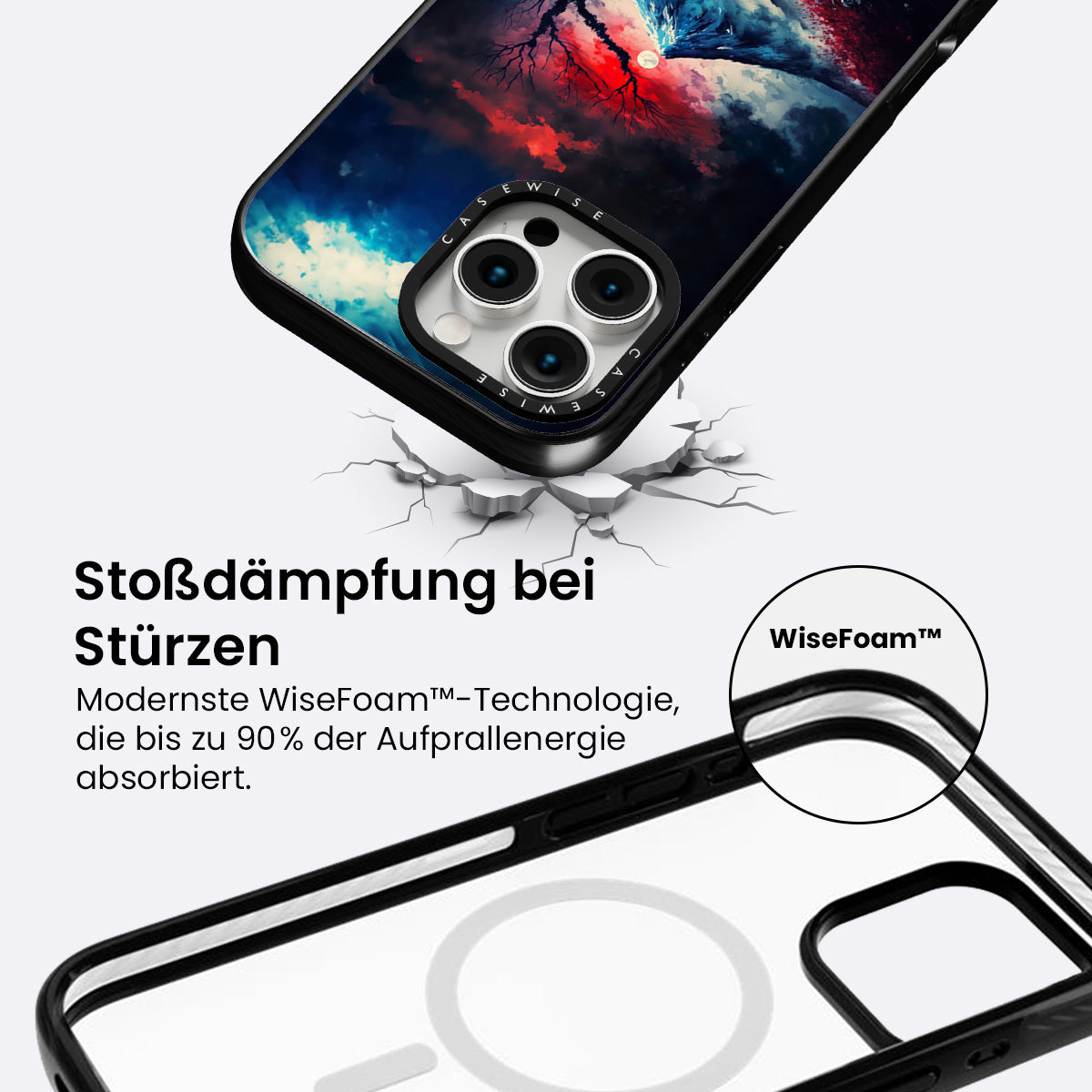 CASEWISE

CASEWISE

Stoßdämpfung bei Stürzen

Modernste WiseFoam™-Technologie, die bis zu 90% der Aufprallenergie absorbiert.

WiseFoam™