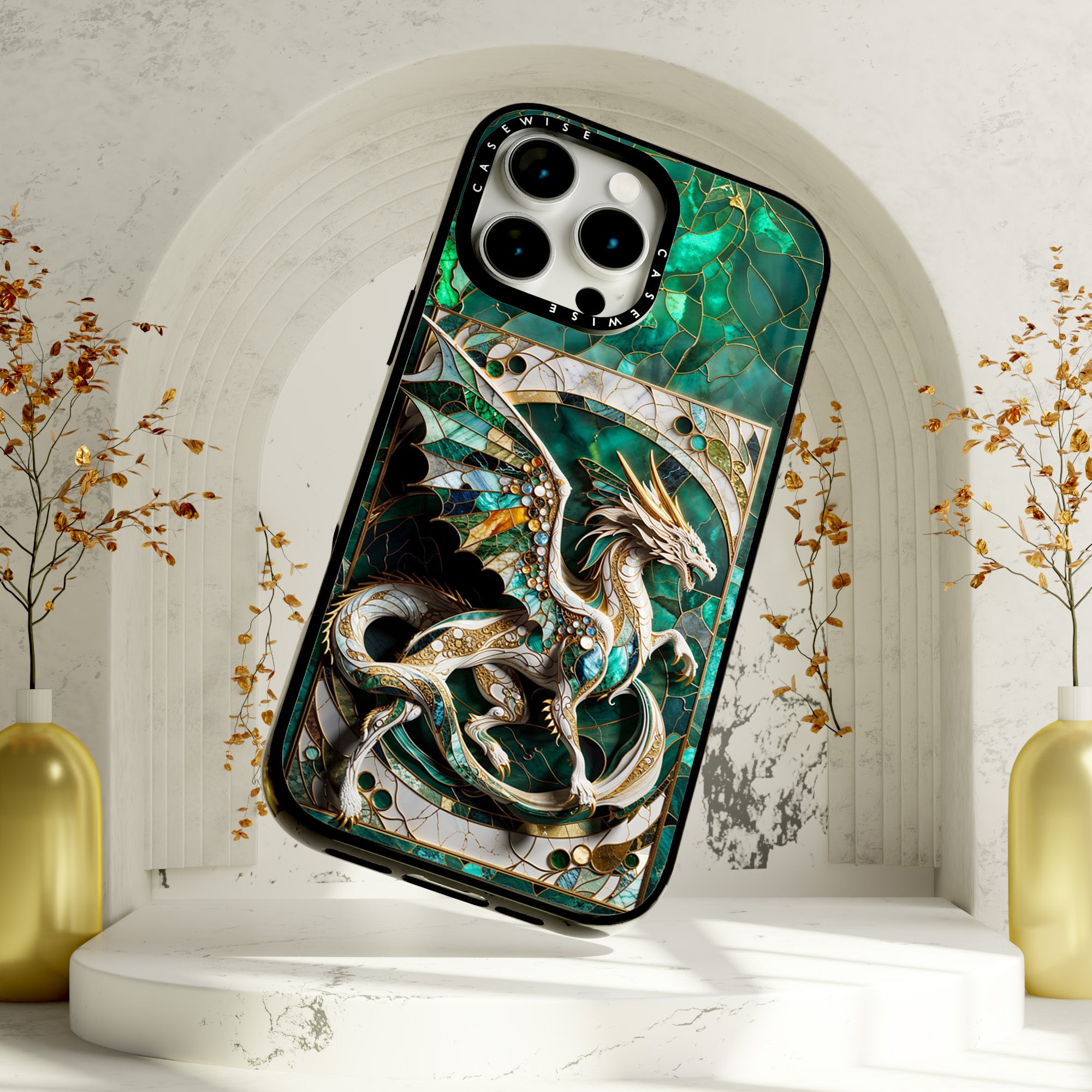 CASEWISE CASEWISE