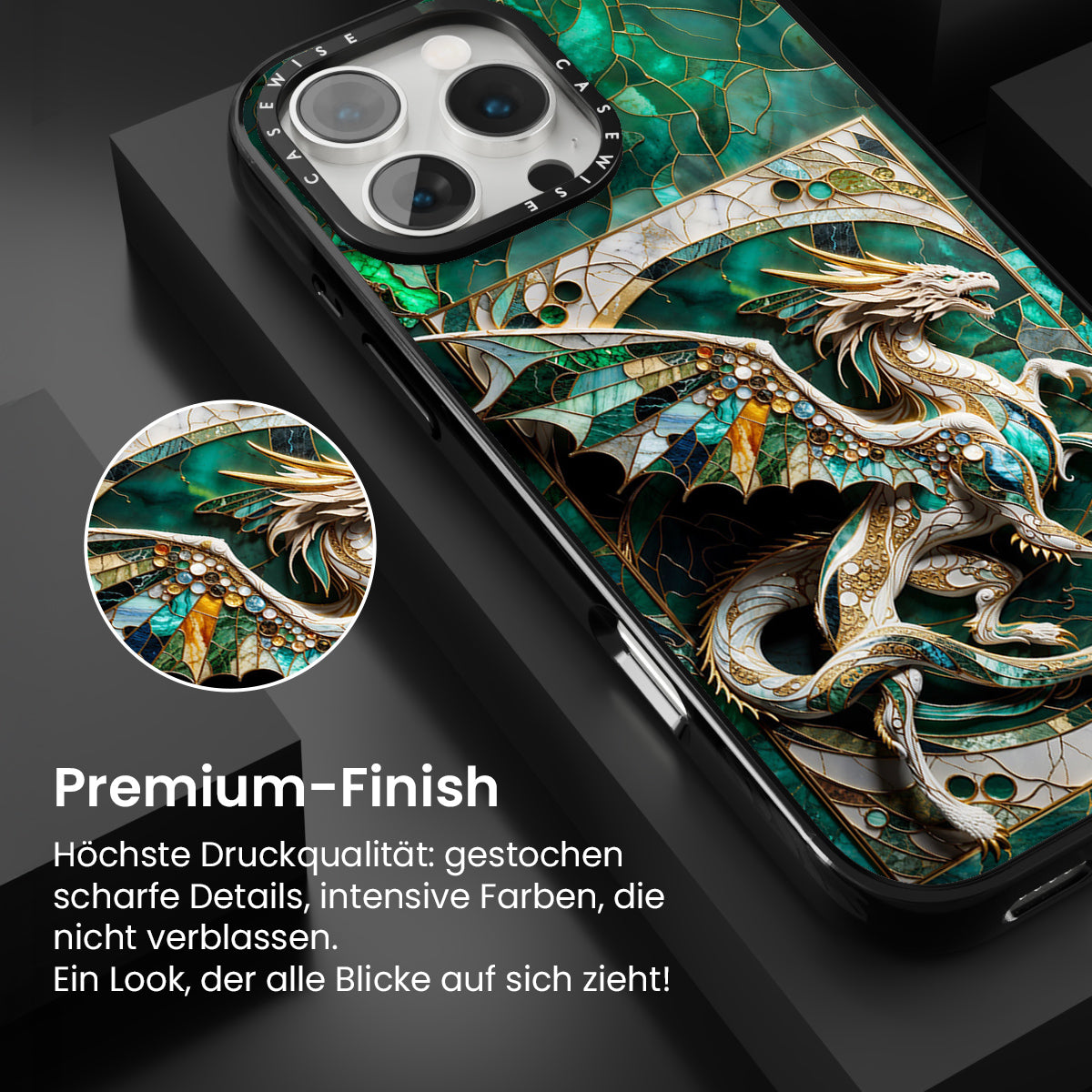 CASEWISE CASEWISE

Premium-Finish

Höchste Druckqualität: gestochen scharfe Details, intensive Farben, die nicht verblassen.
Ein Look, der alle Blicke auf sich zieht!