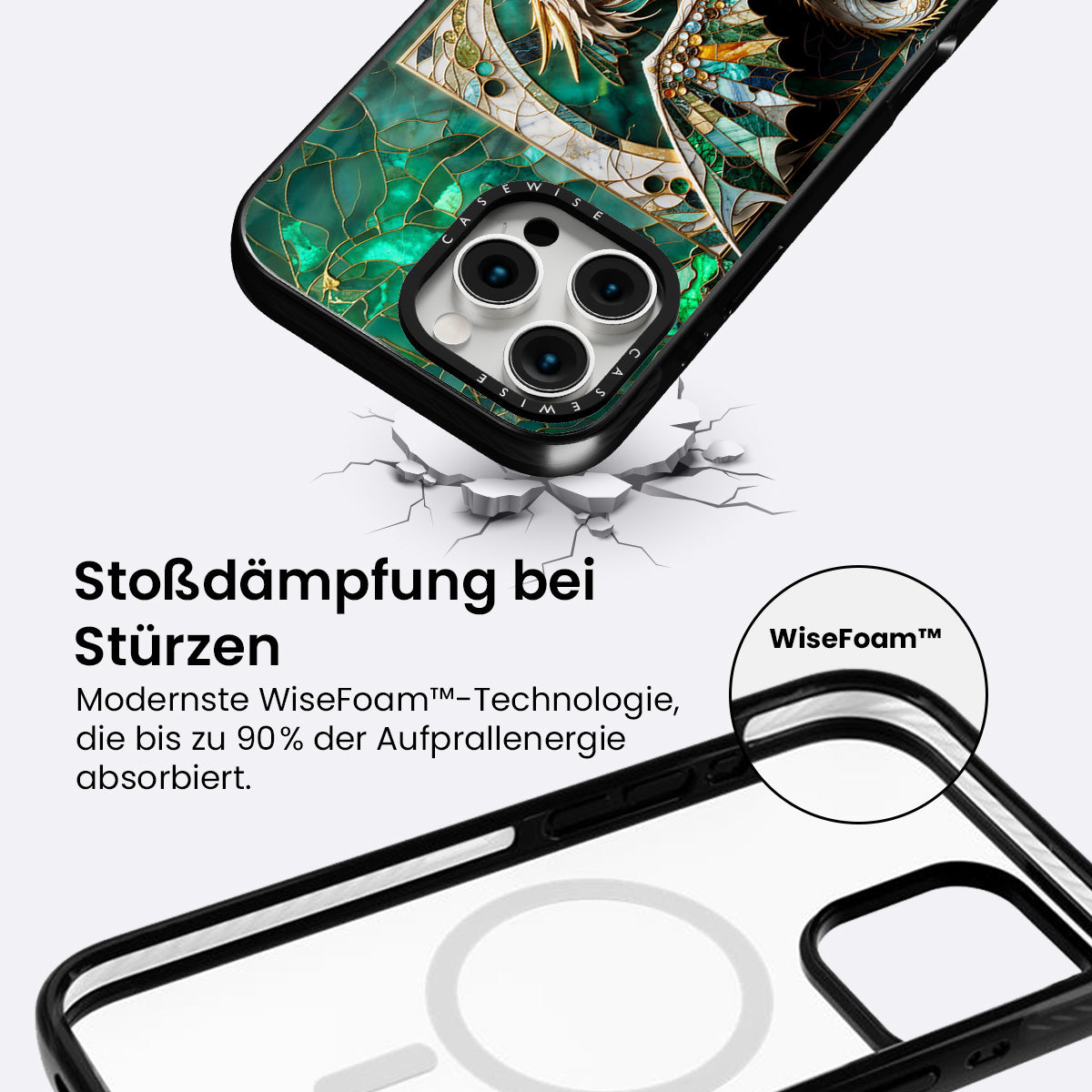 CASEWISE

CASEWISE

Stoßdämpfung bei Stürzen

Modernste WiseFoam™-Technologie, die bis zu 90% der Aufprallenergie absorbiert.

WiseFoam™