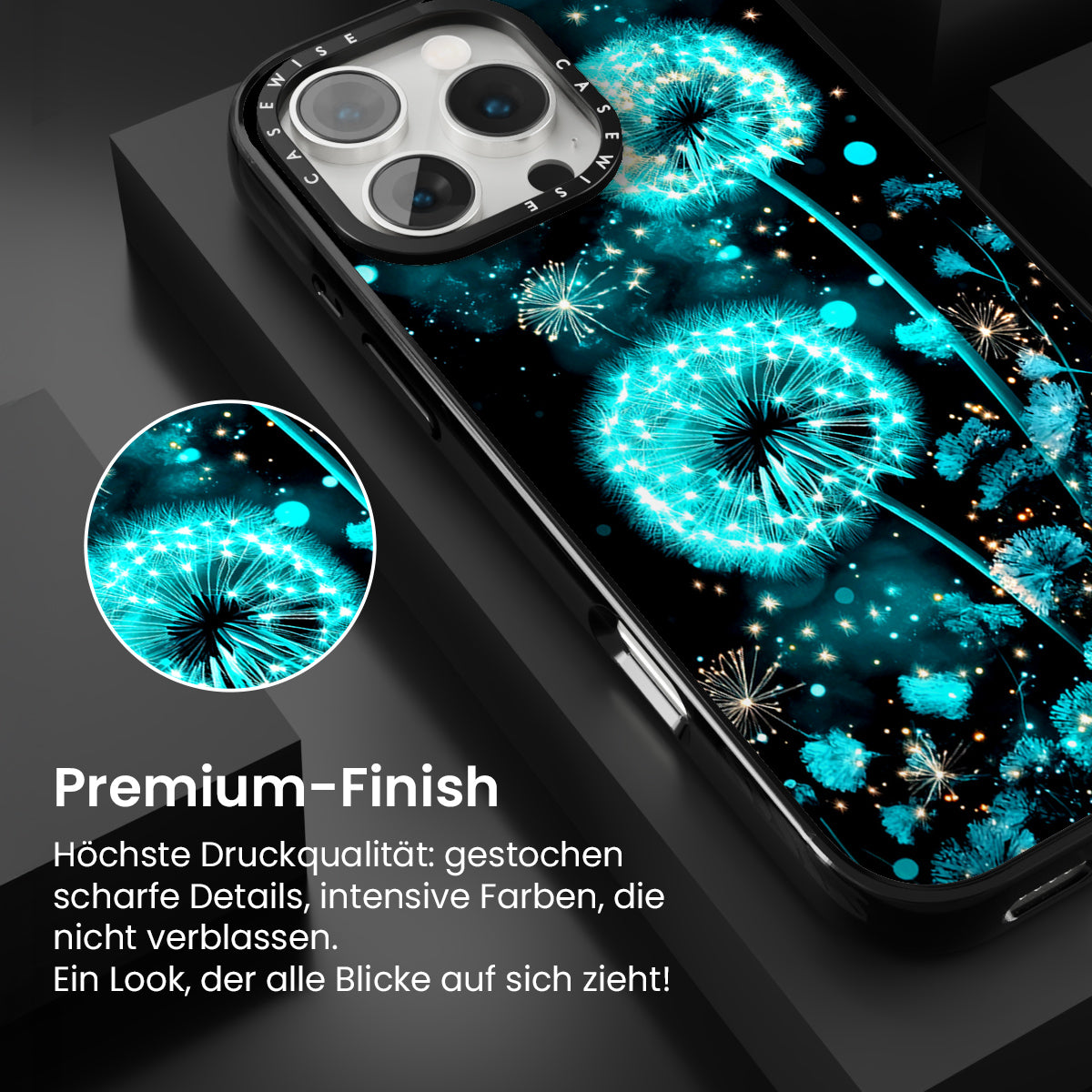 CASEWISE CASEWISE

Premium-Finish

Höchste Druckqualität: gestochen scharfe Details, intensive Farben, die nicht verblassen.
Ein Look, der alle Blicke auf sich zieht!