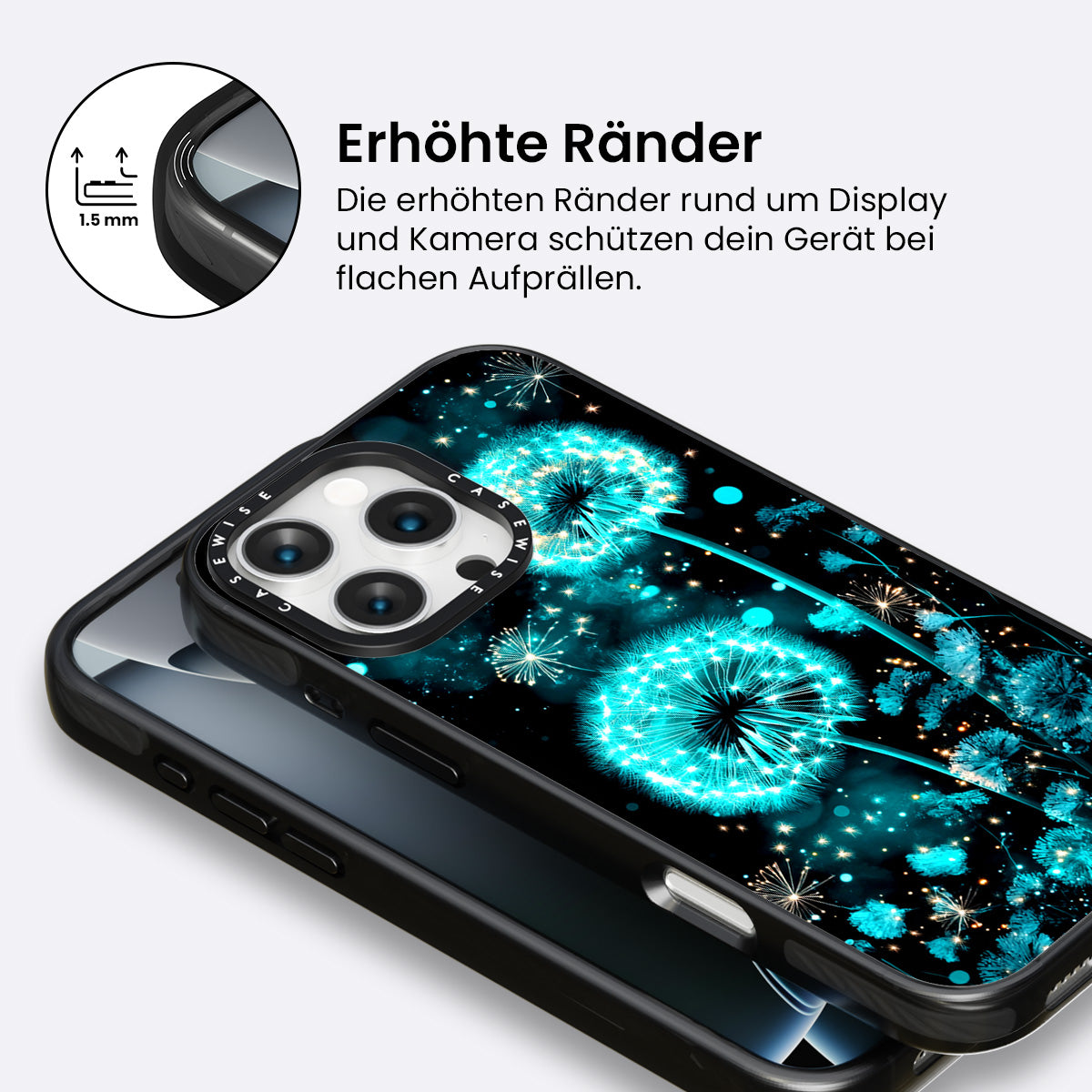 1.5 mm

Erhöhte Ränder

Die erhöhten Ränder rund um Display und Kamera schützen dein Gerät bei flachen Aufprällen.

CASEWISE CASEWISE