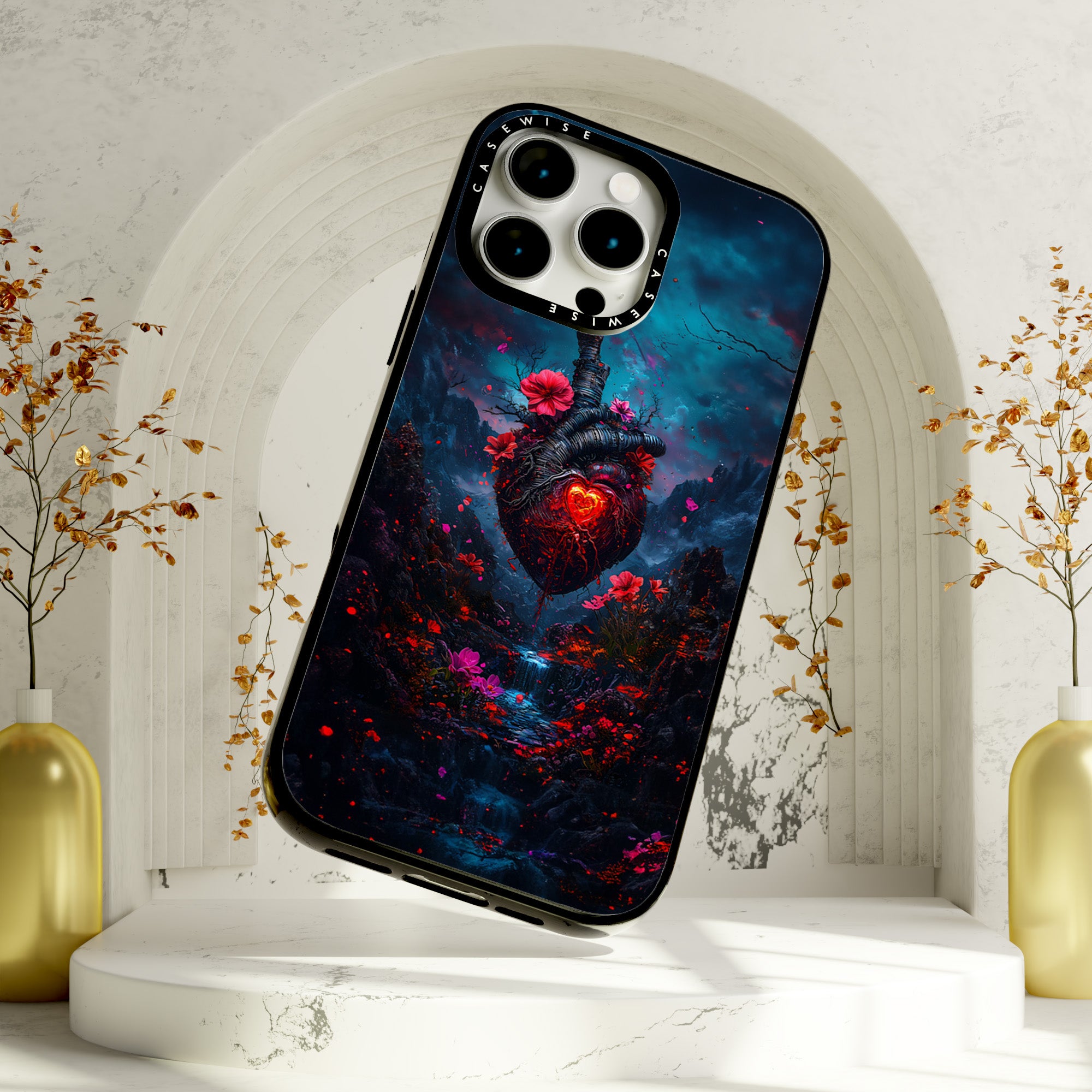 CASEWISE
CASEWISE