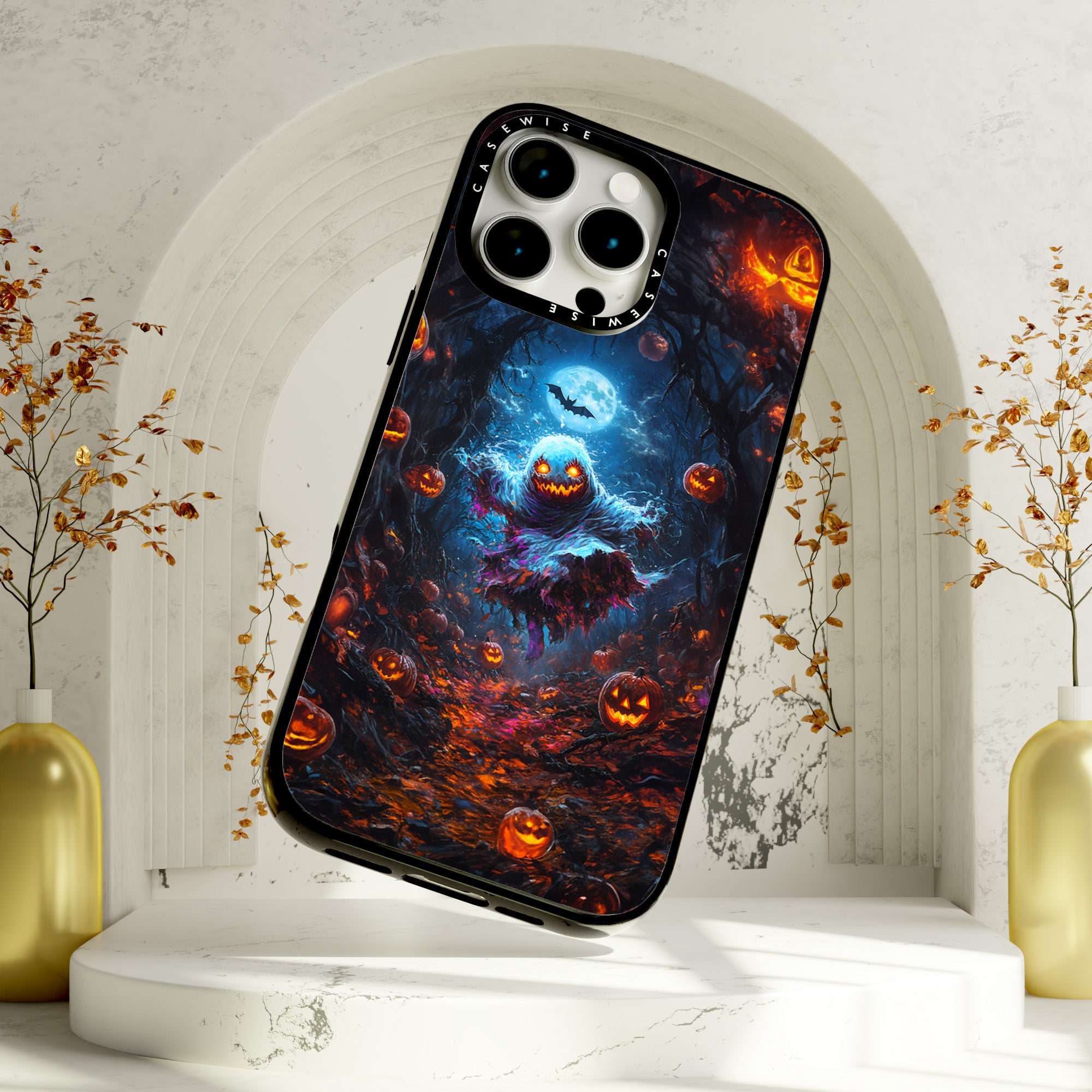 CASEWISE
CASEWISE