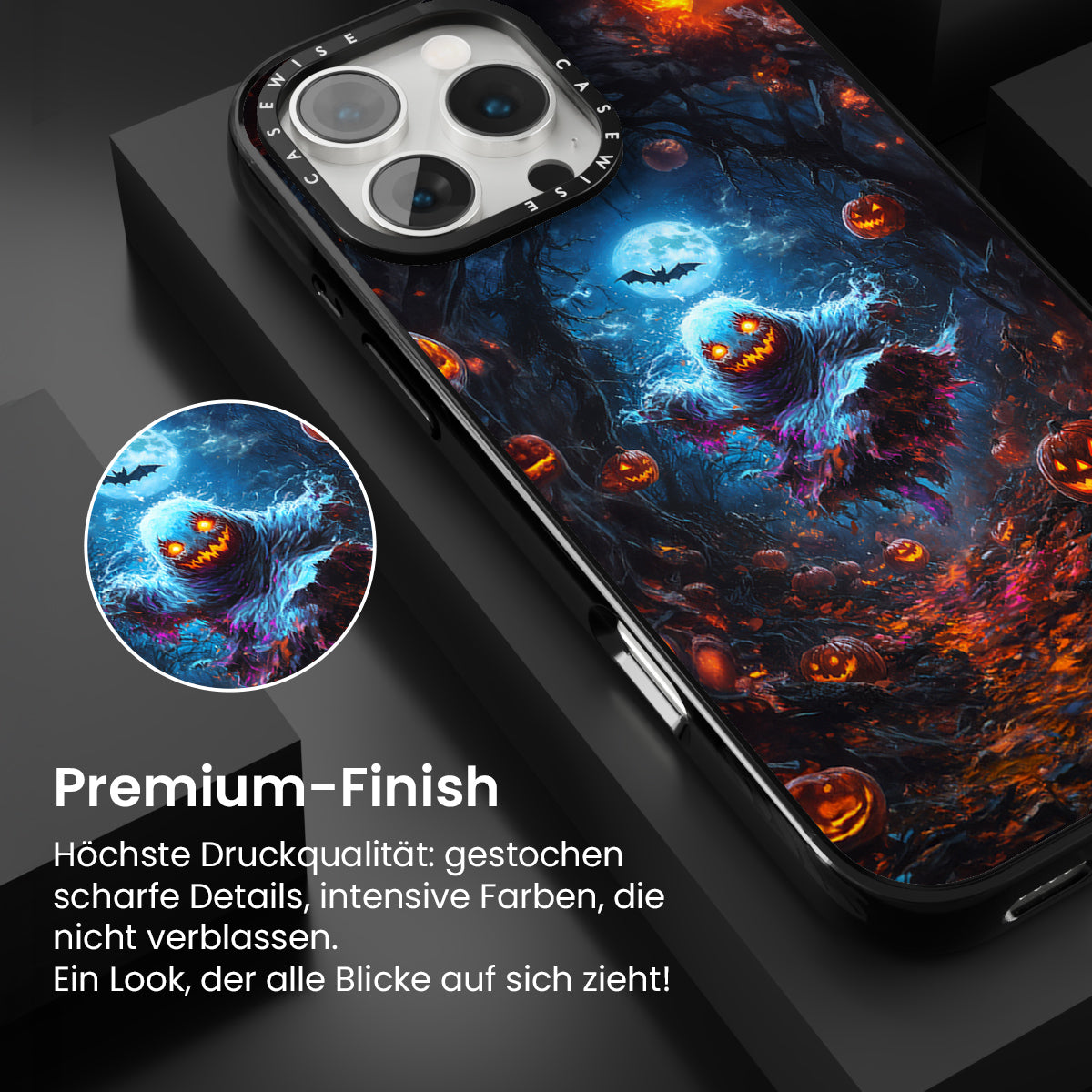 CASEWISE CASEWISE

Premium-Finish

Höchste Druckqualität: gestochen scharfe Details, intensive Farben, die nicht verblassen.
Ein Look, der alle Blicke auf sich zieht!