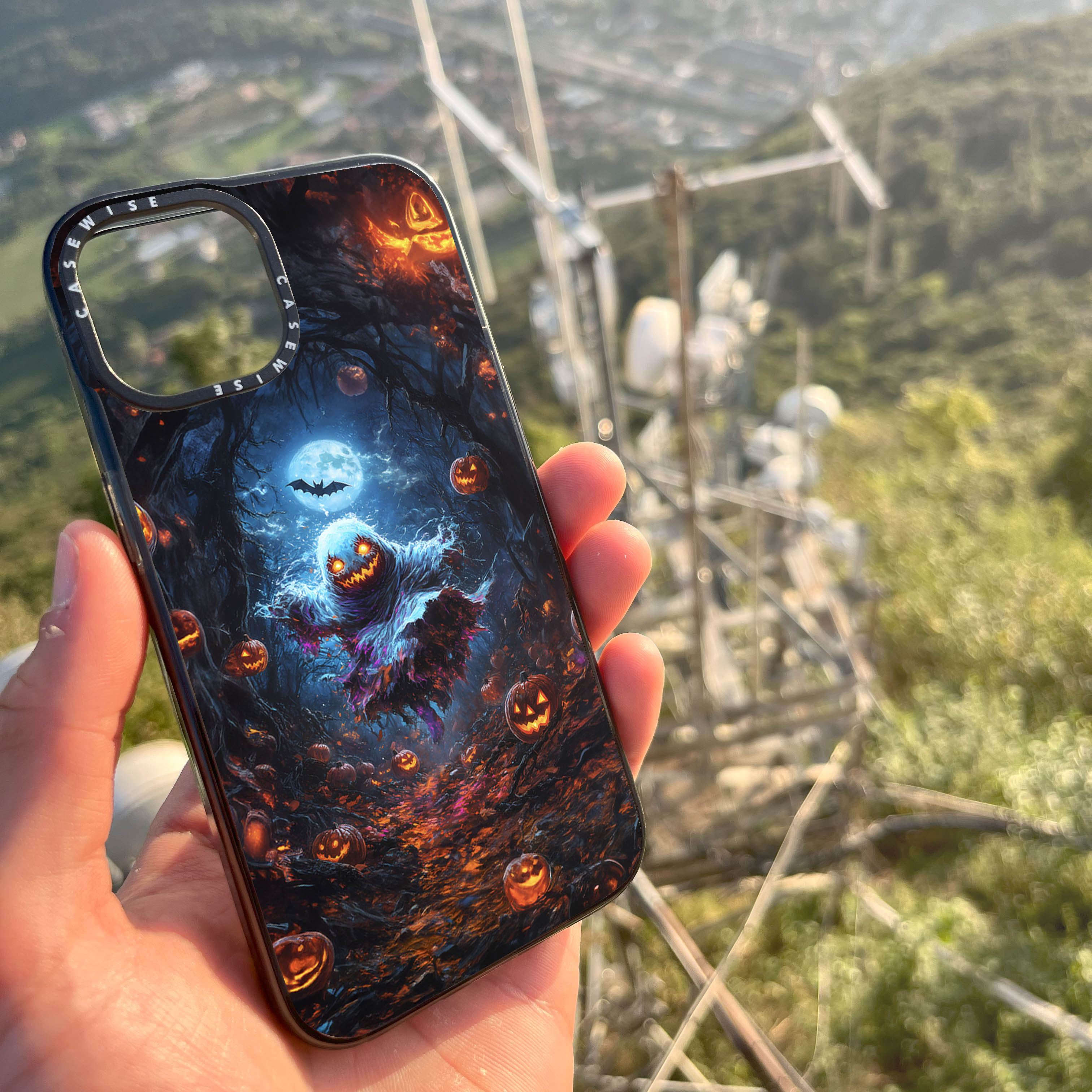 CASEWISE CASEWISE