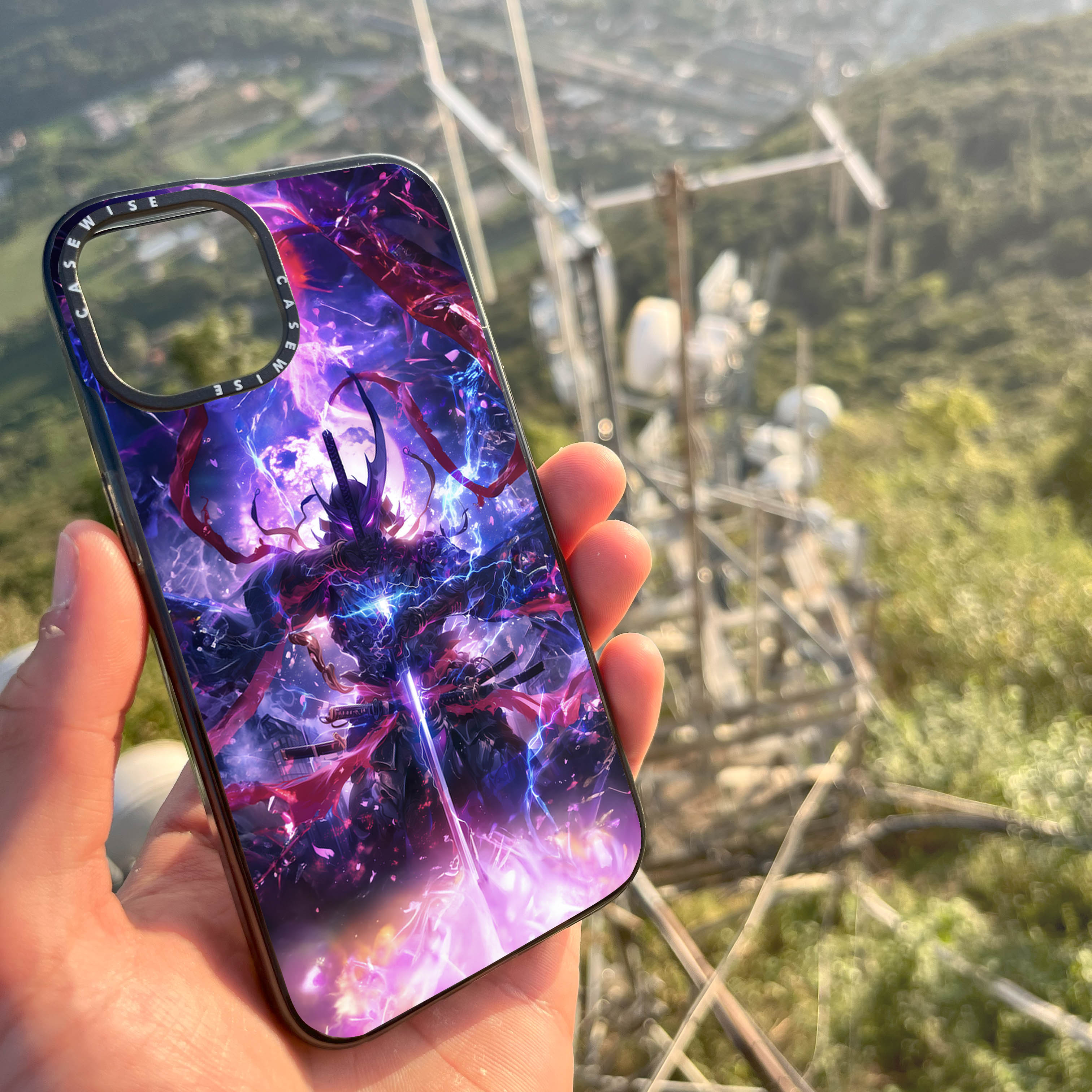 CASEWISE CASEWISE