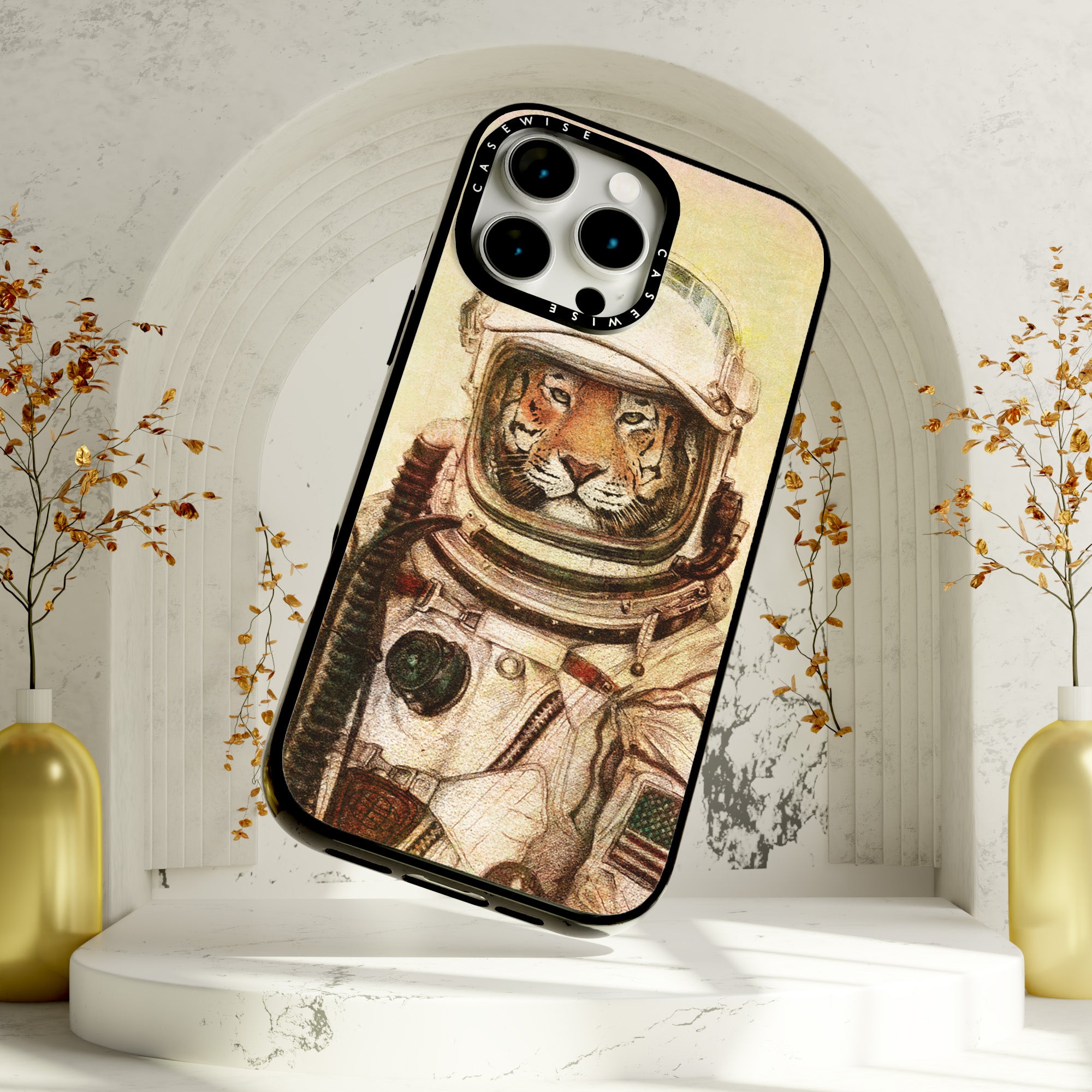 CASEWISE
CASEWISE