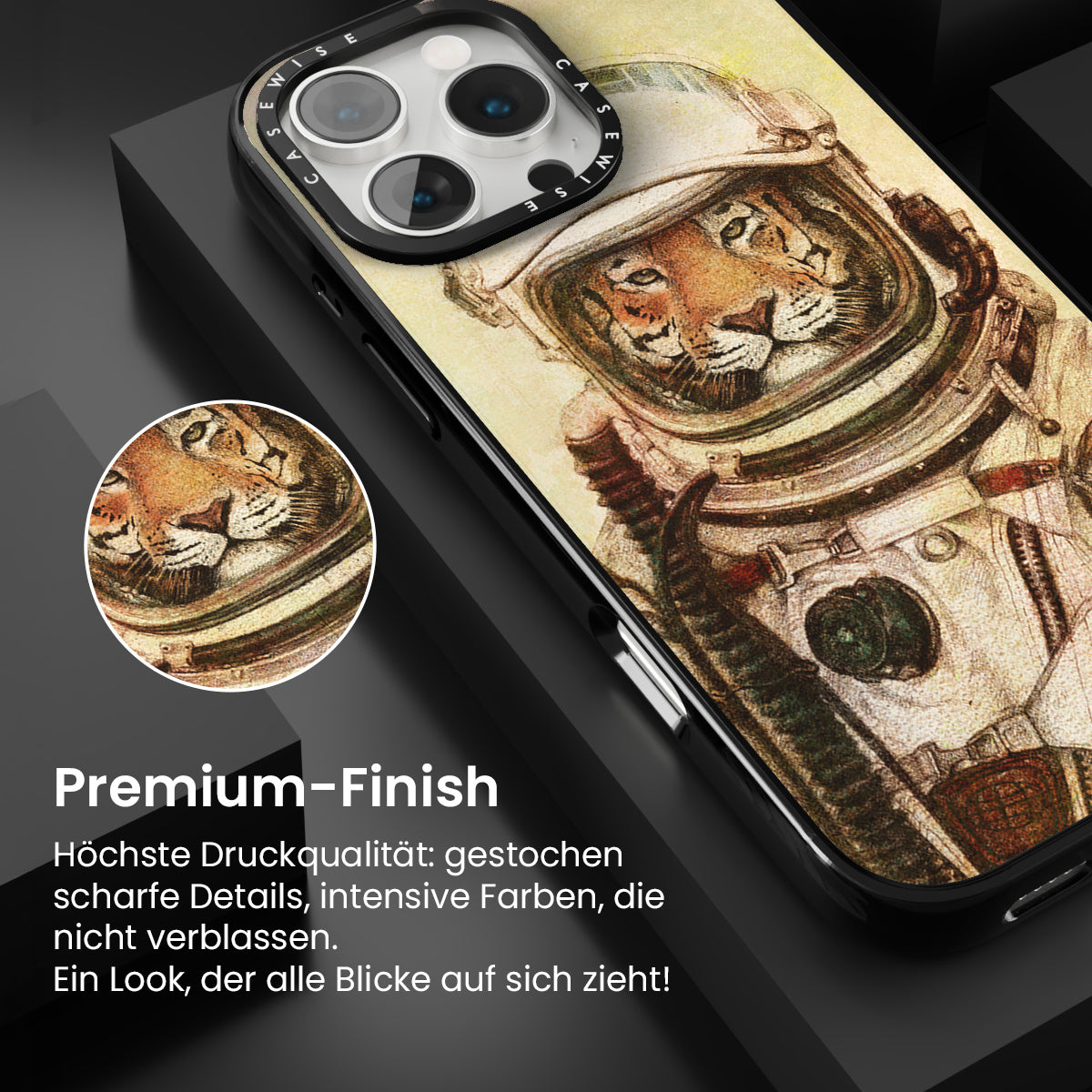 CASEWISE CASEWISE

Premium-Finish

Höchste Druckqualität: gestochen scharfe Details, intensive Farben, die nicht verblassen.
Ein Look, der alle Blicke auf sich zieht!