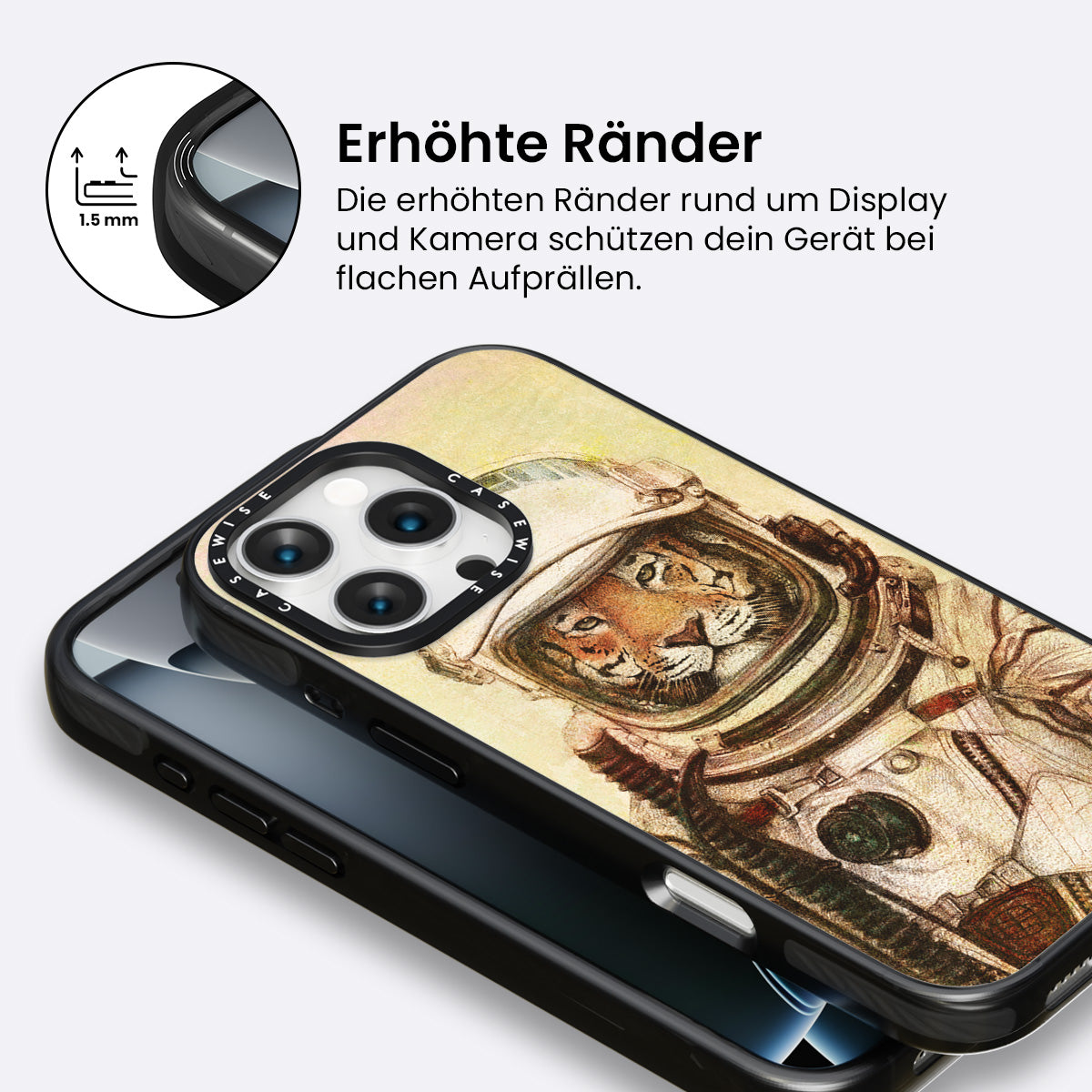 1.5 mm

Erhöhte Ränder

Die erhöhten Ränder rund um Display und Kamera schützen dein Gerät bei flachen Aufprällen.

CASEWISE CASEWISE