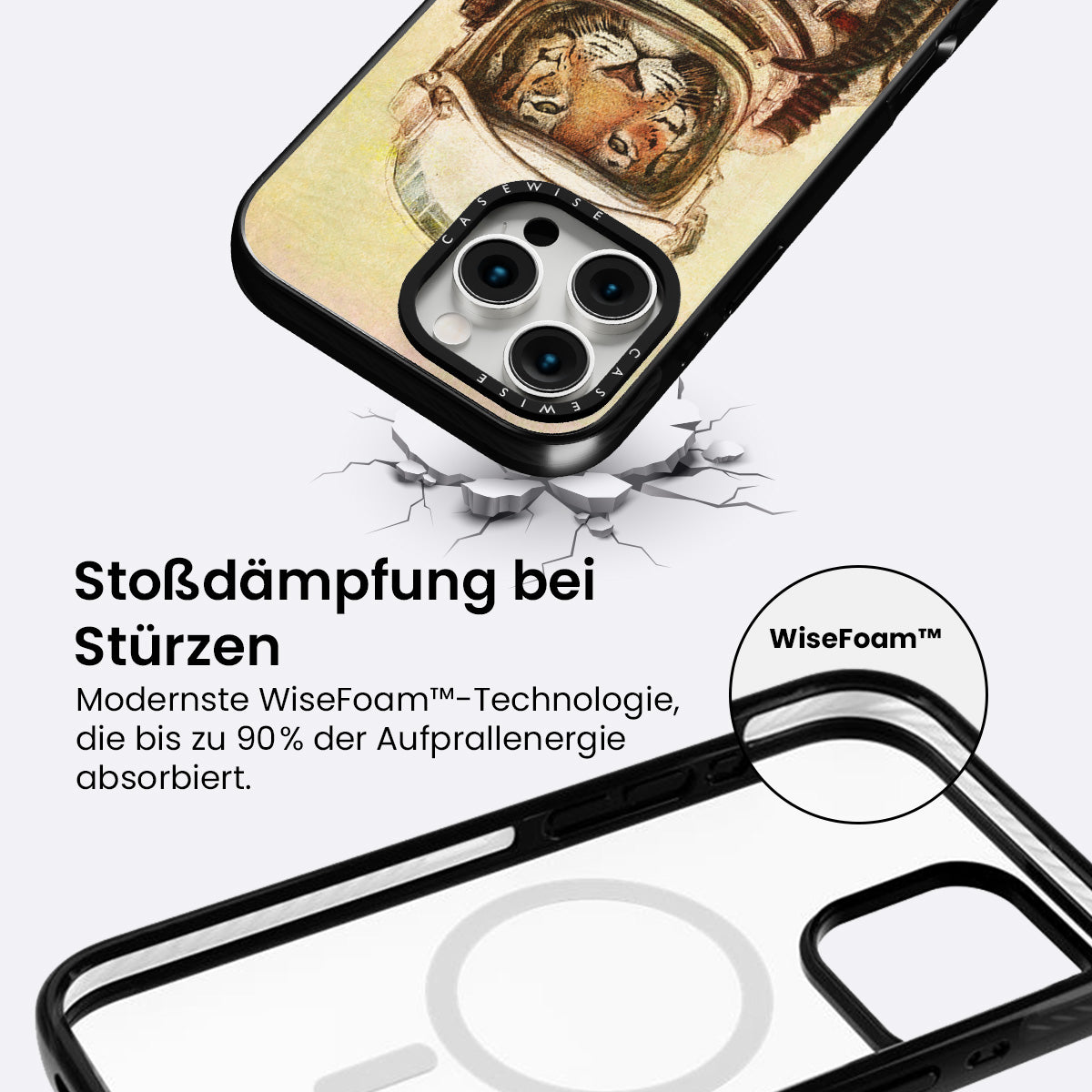 CASEWISE

CASEWISE

Stoßdämpfung bei Stürzen

Modernste WiseFoam™-Technologie, die bis zu 90% der Aufprallenergie absorbiert.

WiseFoam™