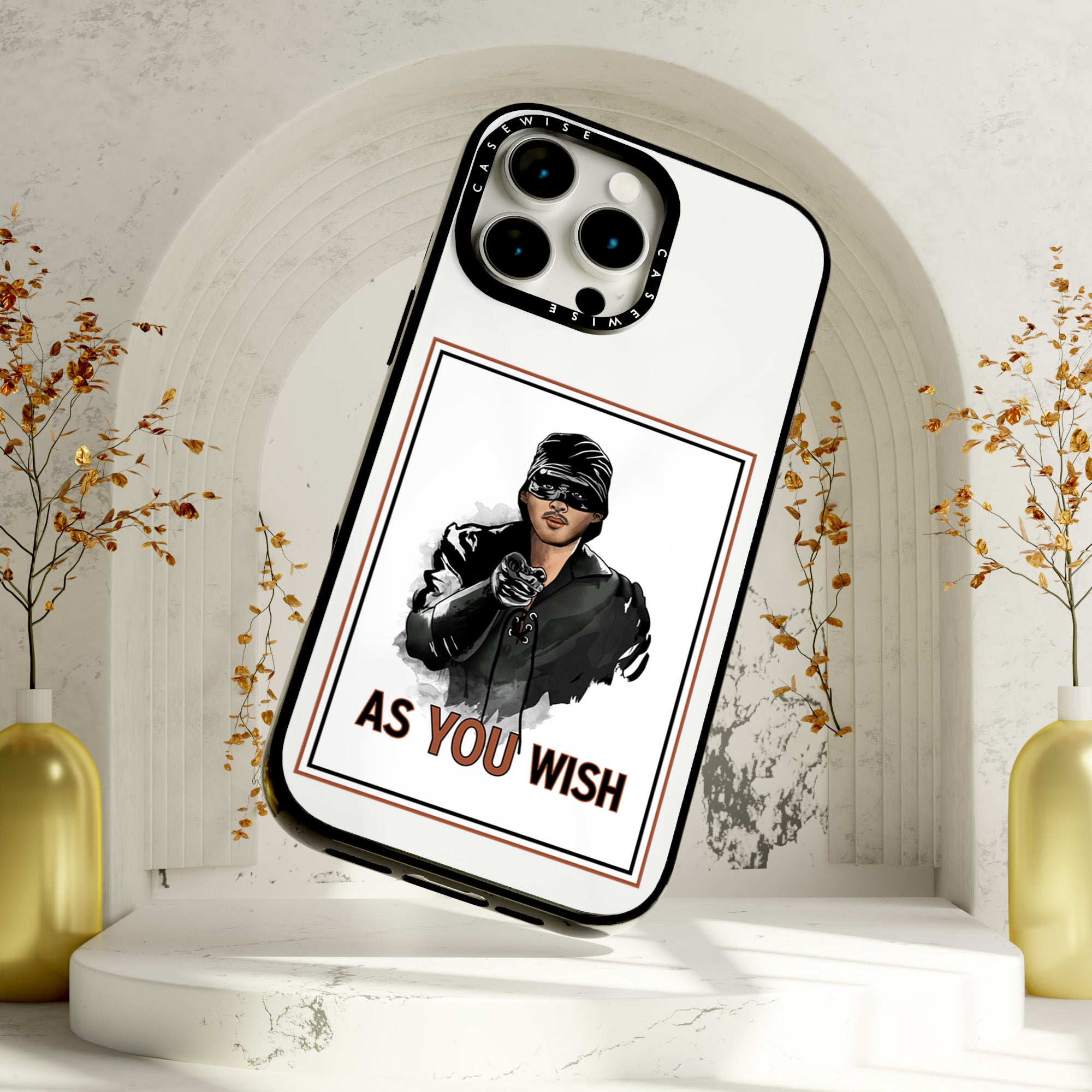 CASEWISE CASEWISE

AS YOU WISH