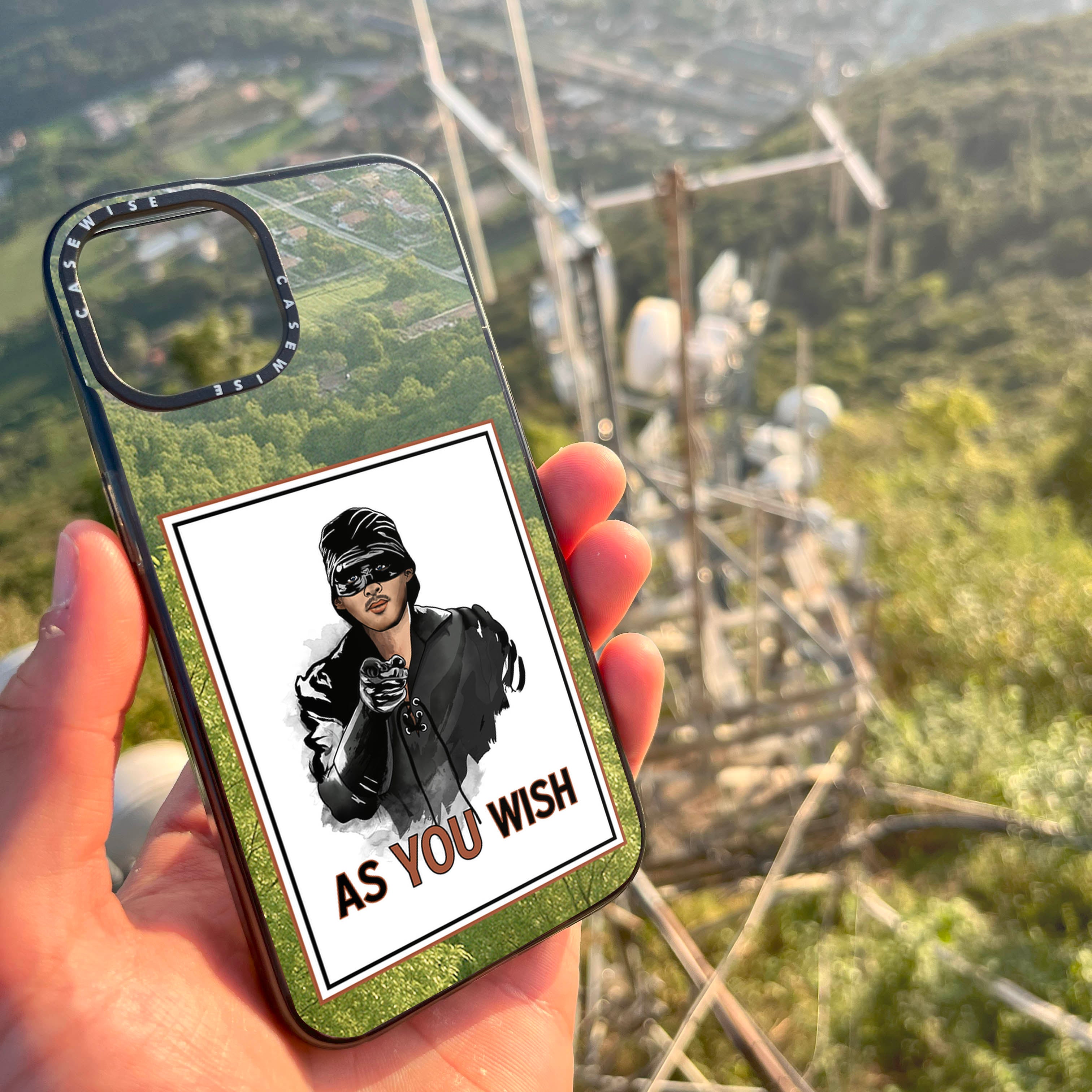 CASEWISE CASEWISE

AS YOU WISH