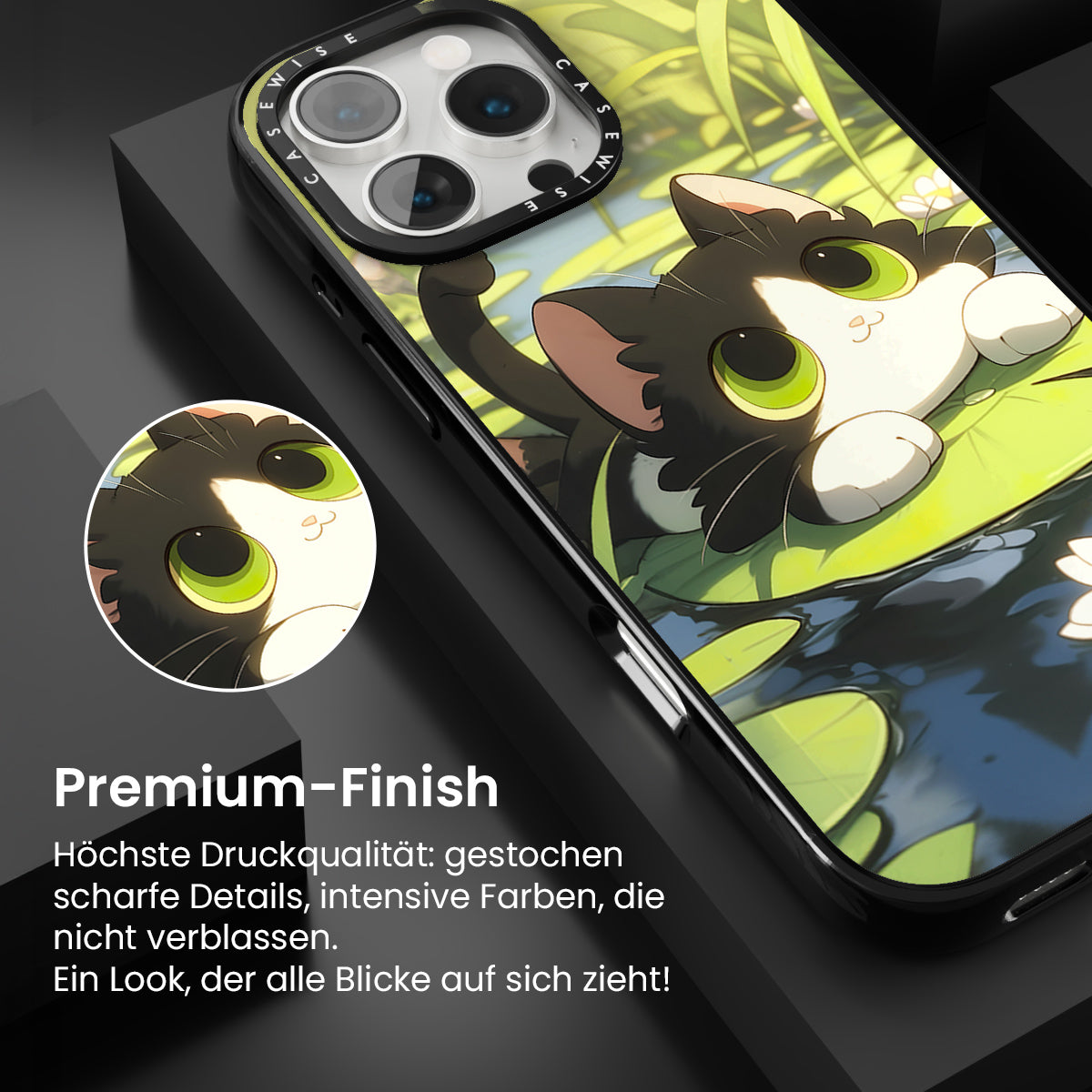 CASEWISE CASEWISE

Premium-Finish

Höchste Druckqualität: gestochen scharfe Details, intensive Farben, die nicht verblassen.
Ein Look, der alle Blicke auf sich zieht!