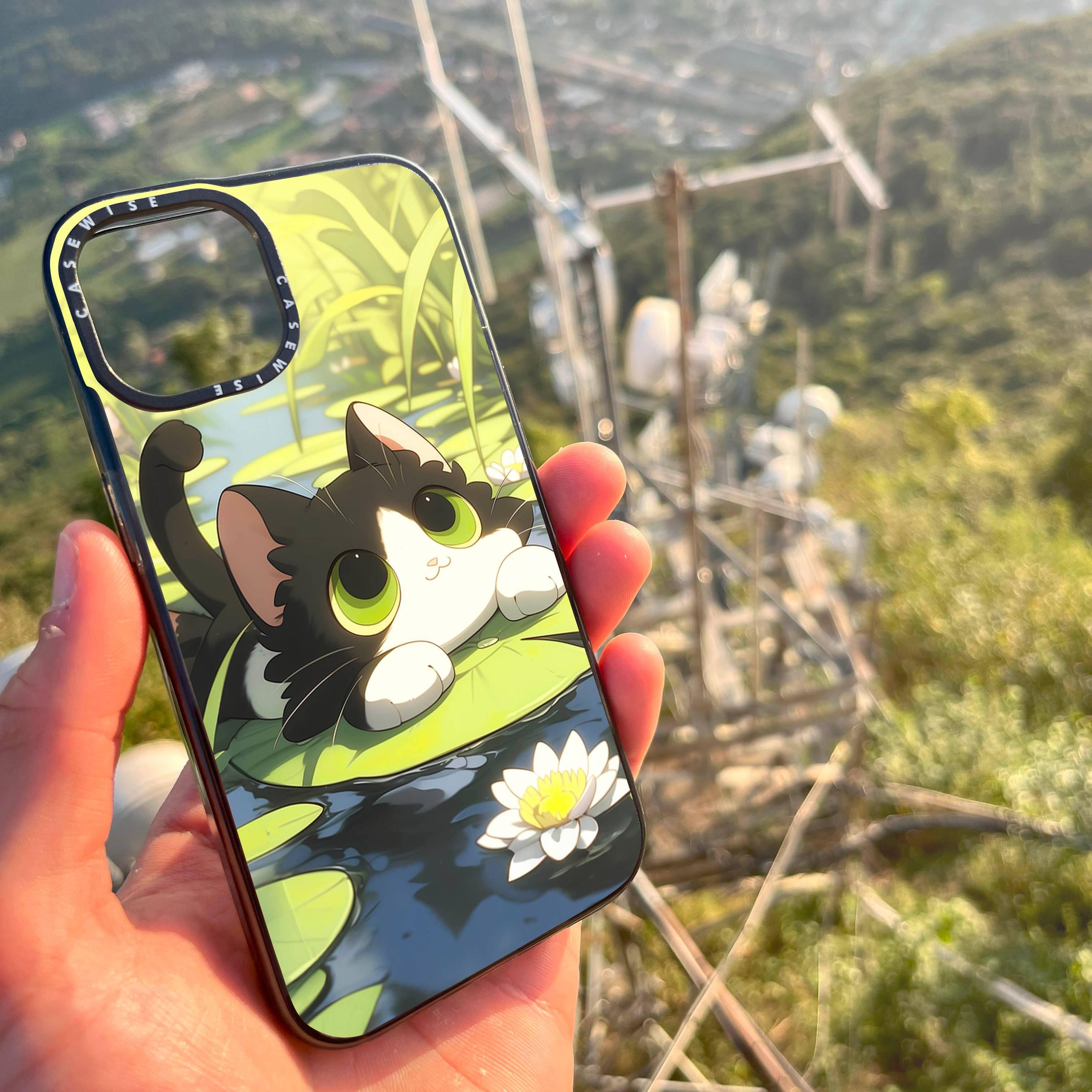 CASEWISE CASEWISE