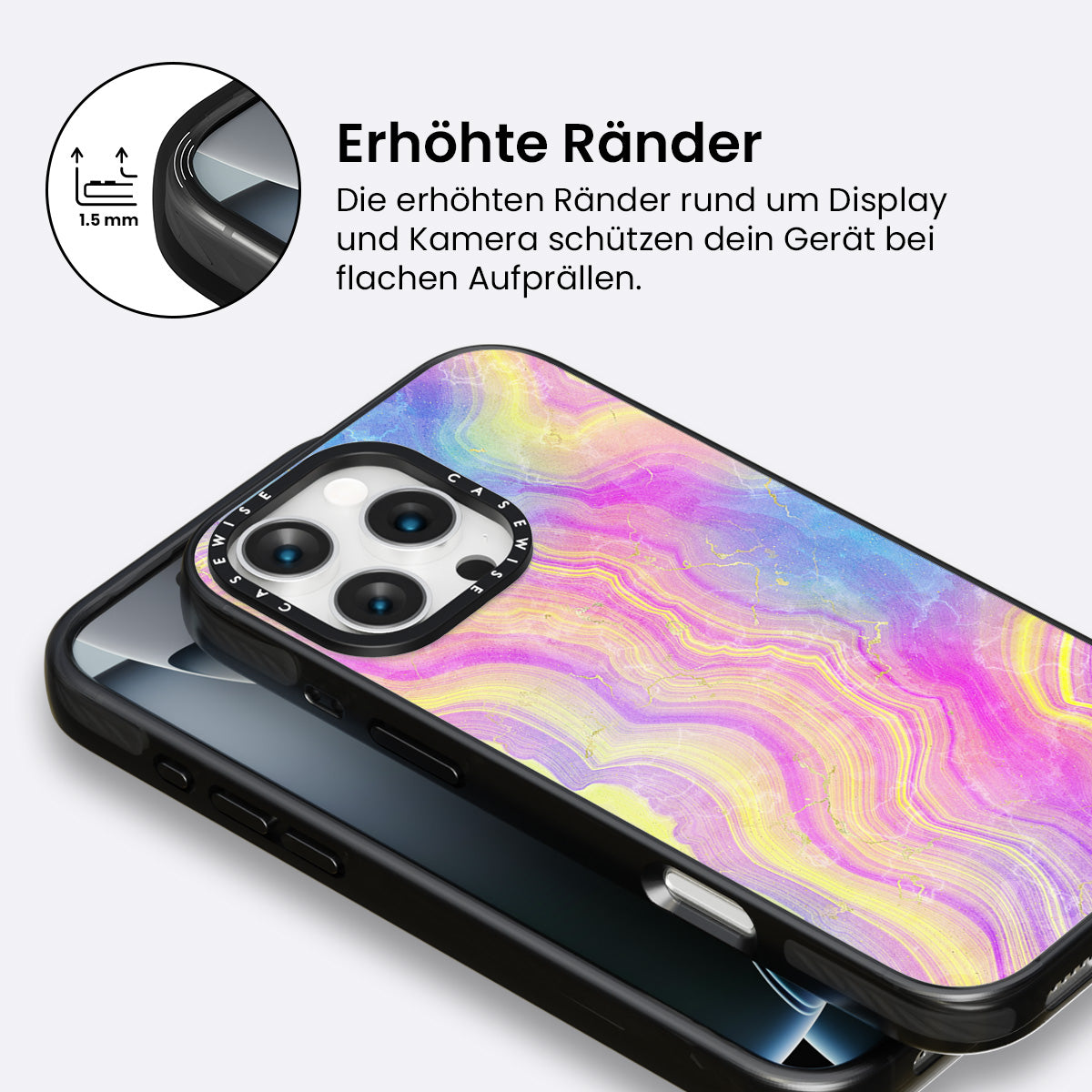 1.5 mm

Erhöhte Ränder

Die erhöhten Ränder rund um Display und Kamera schützen dein Gerät bei flachen Aufprällen.

CASEWISE CASEWISE