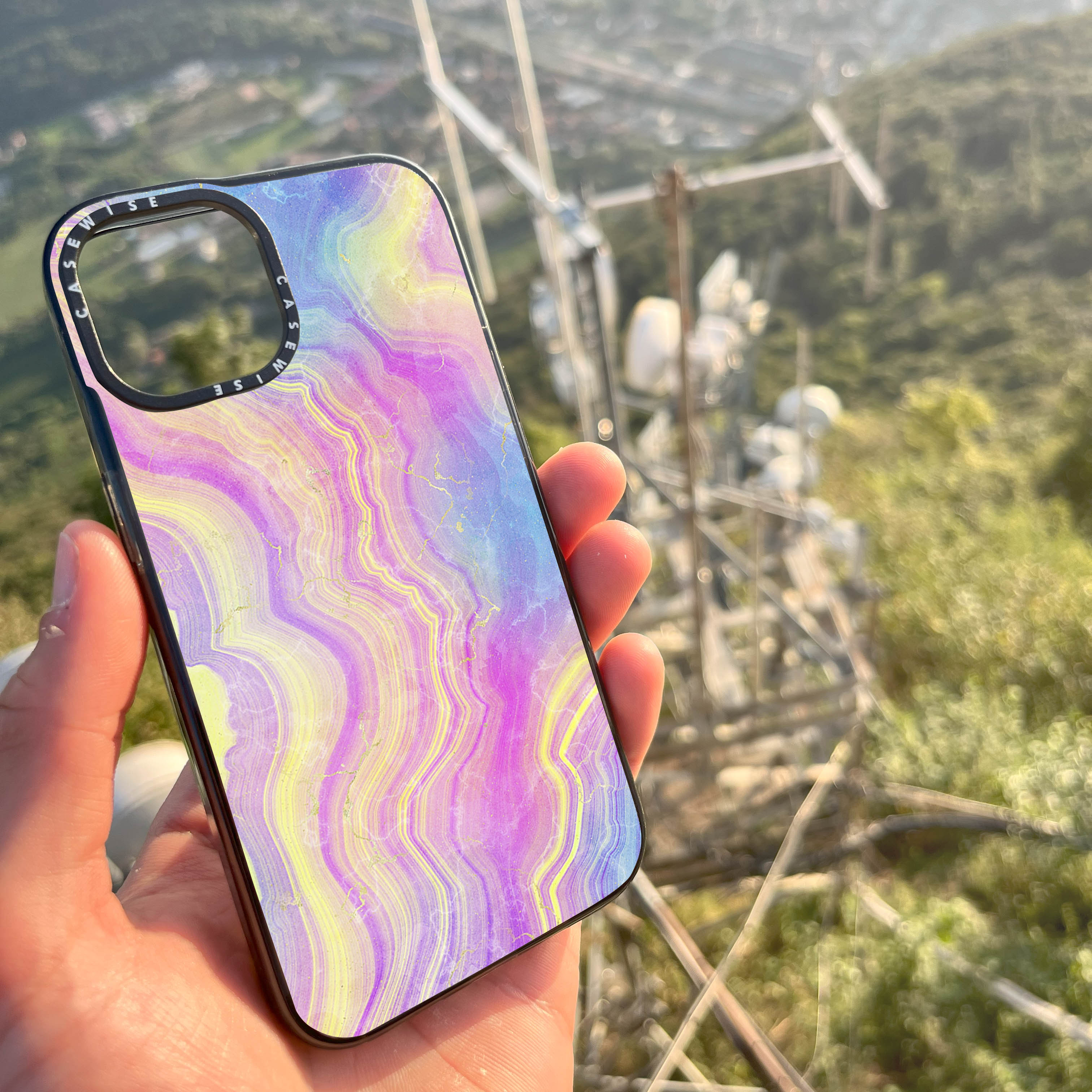 CASEWISE
CASEWISE