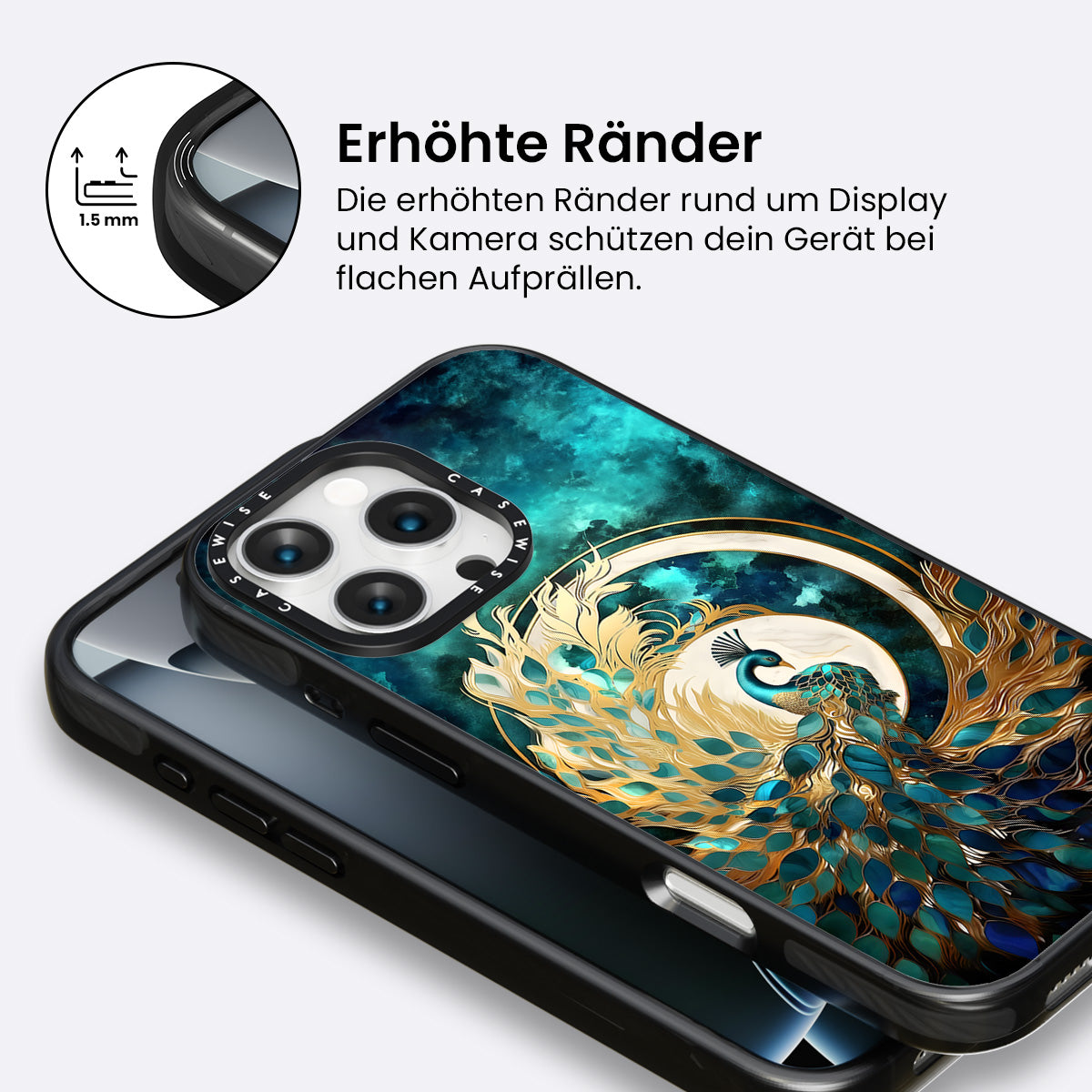 1.5 mm

Erhöhte Ränder

Die erhöhten Ränder rund um Display und Kamera schützen dein Gerät bei flachen Aufprällen.

CASEWISE CASEWISE