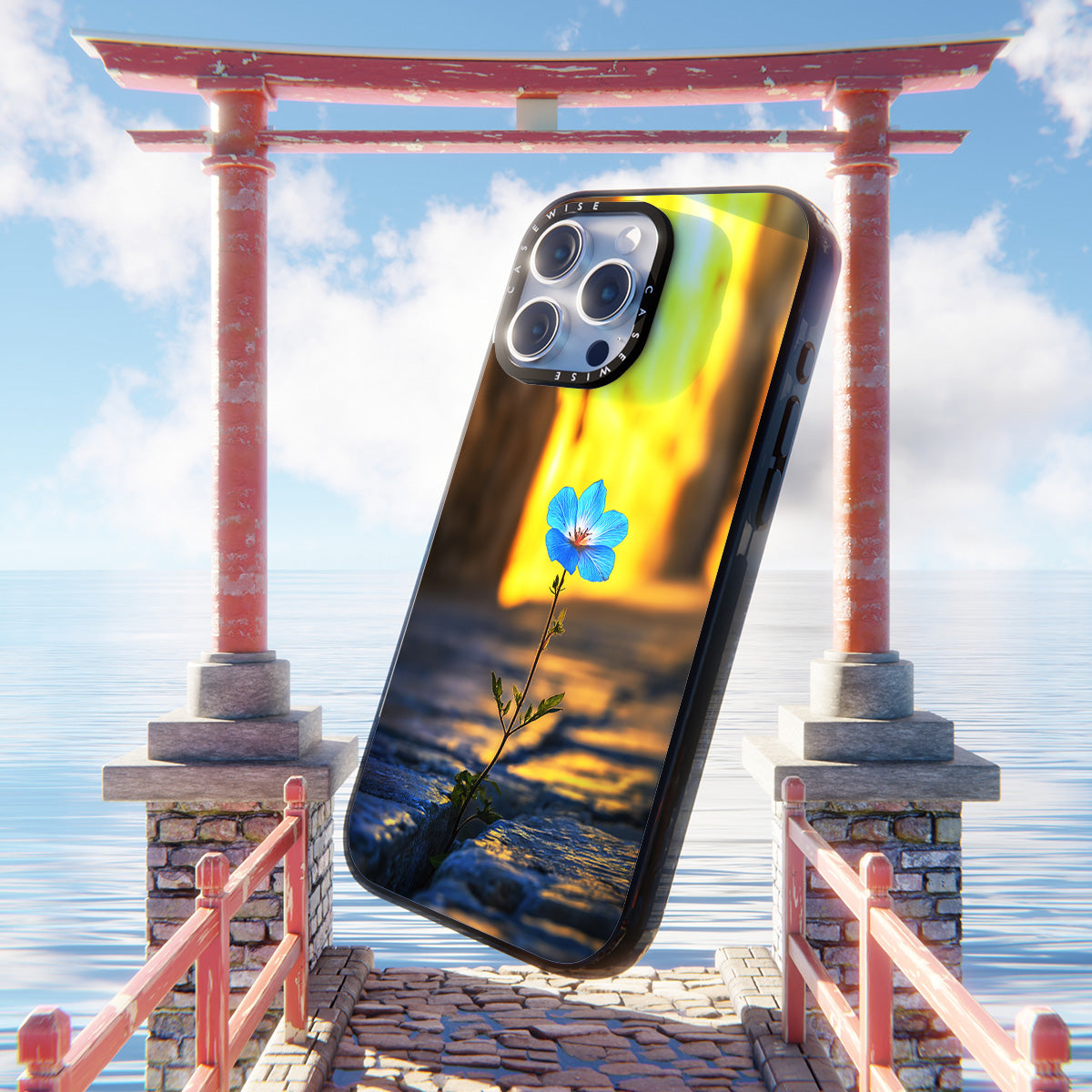 CASEWISE CASEWISE