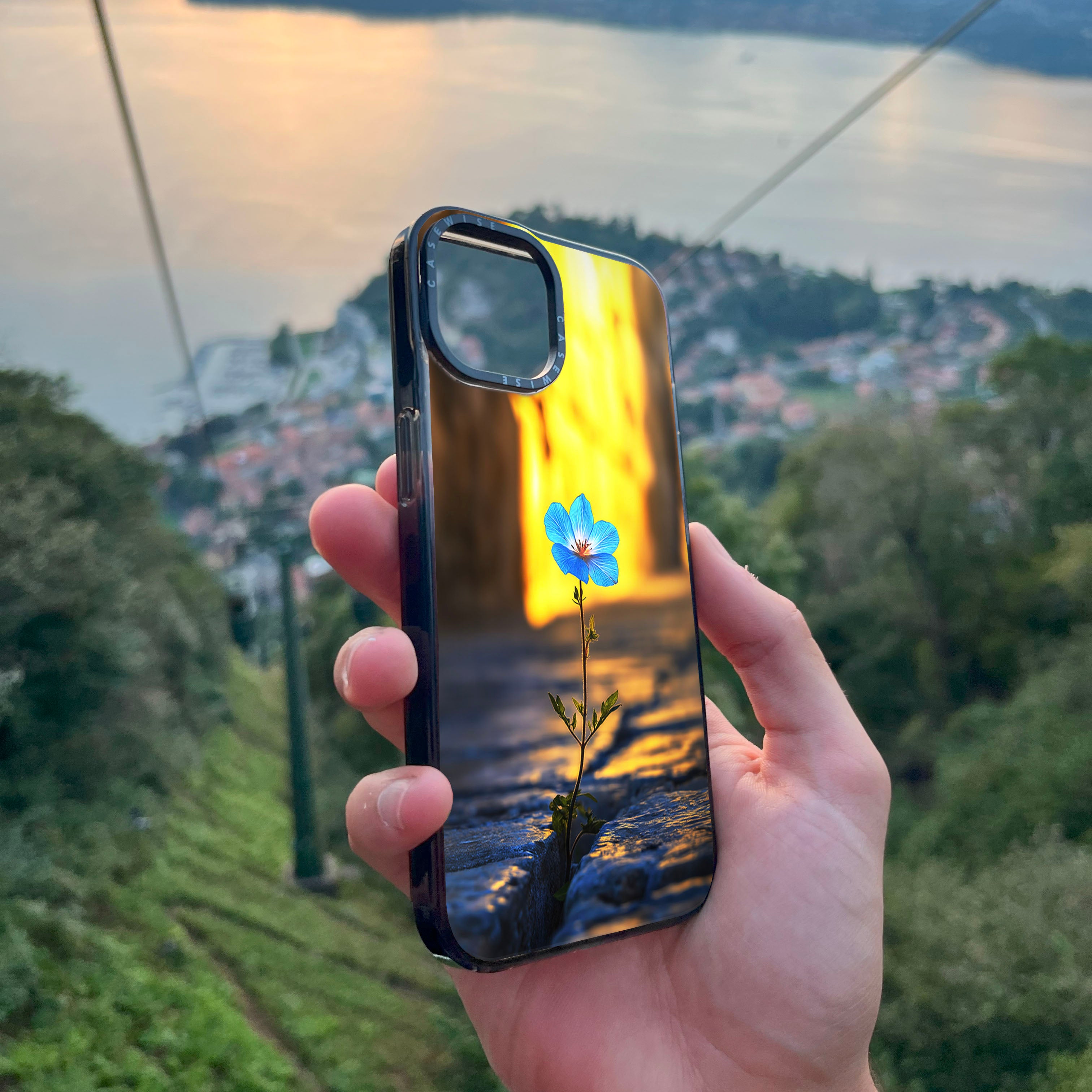 CASEWISE
CASEWISE