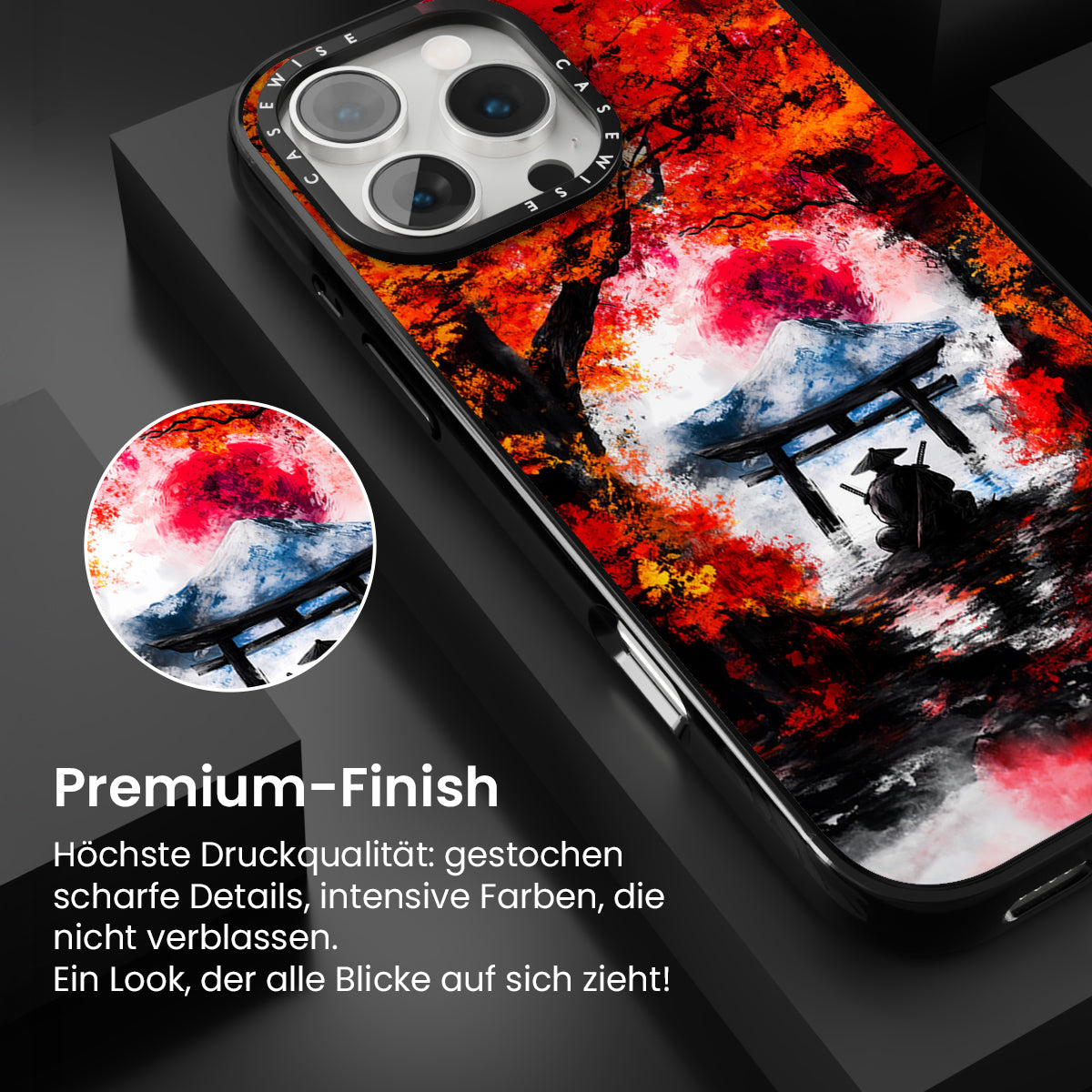 CASEWISE CASEWISE

Premium-Finish

Höchste Druckqualität: gestochen scharfe Details, intensive Farben, die nicht verblassen.
Ein Look, der alle Blicke auf sich zieht!