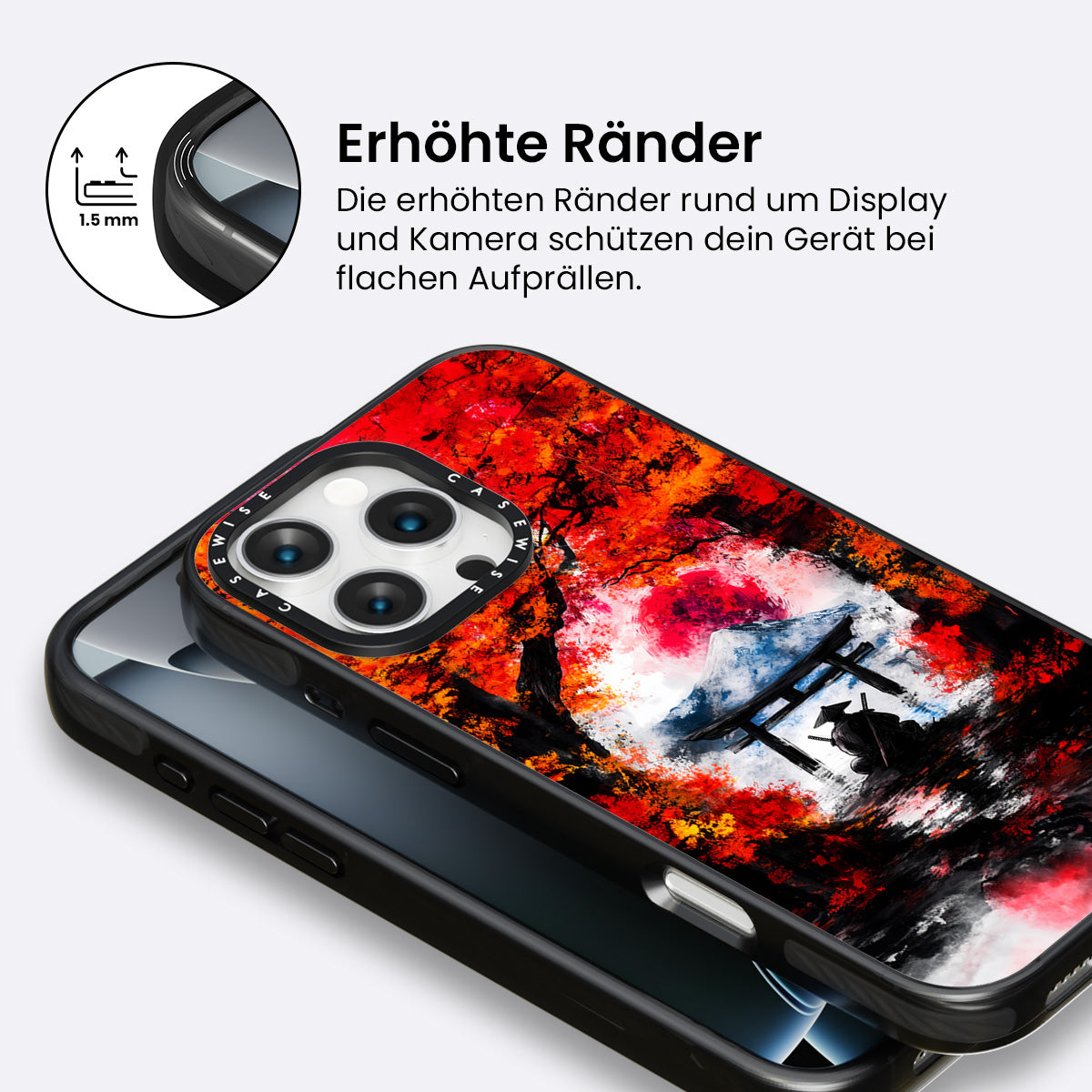 1.5 mm

Erhöhte Ränder

Die erhöhten Ränder rund um Display und Kamera schützen dein Gerät bei flachen Aufprällen.

CASEWISE CASEWISE