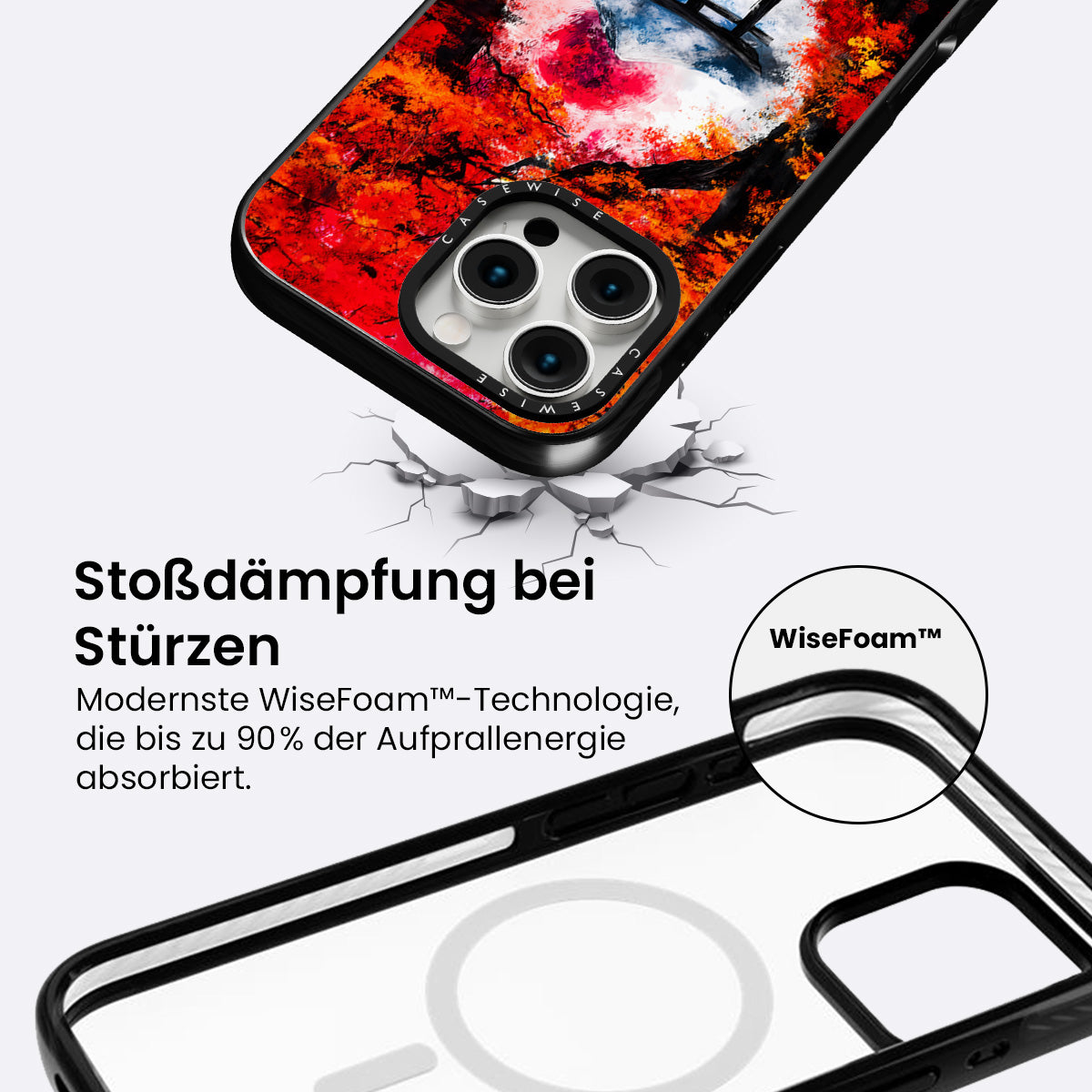 CASEWISE
CASEWISE

Stoßdämpfung bei Stürzen

Modernste WiseFoam™-Technologie, die bis zu 90% der Aufprallenergie absorbiert.

WiseFoam™