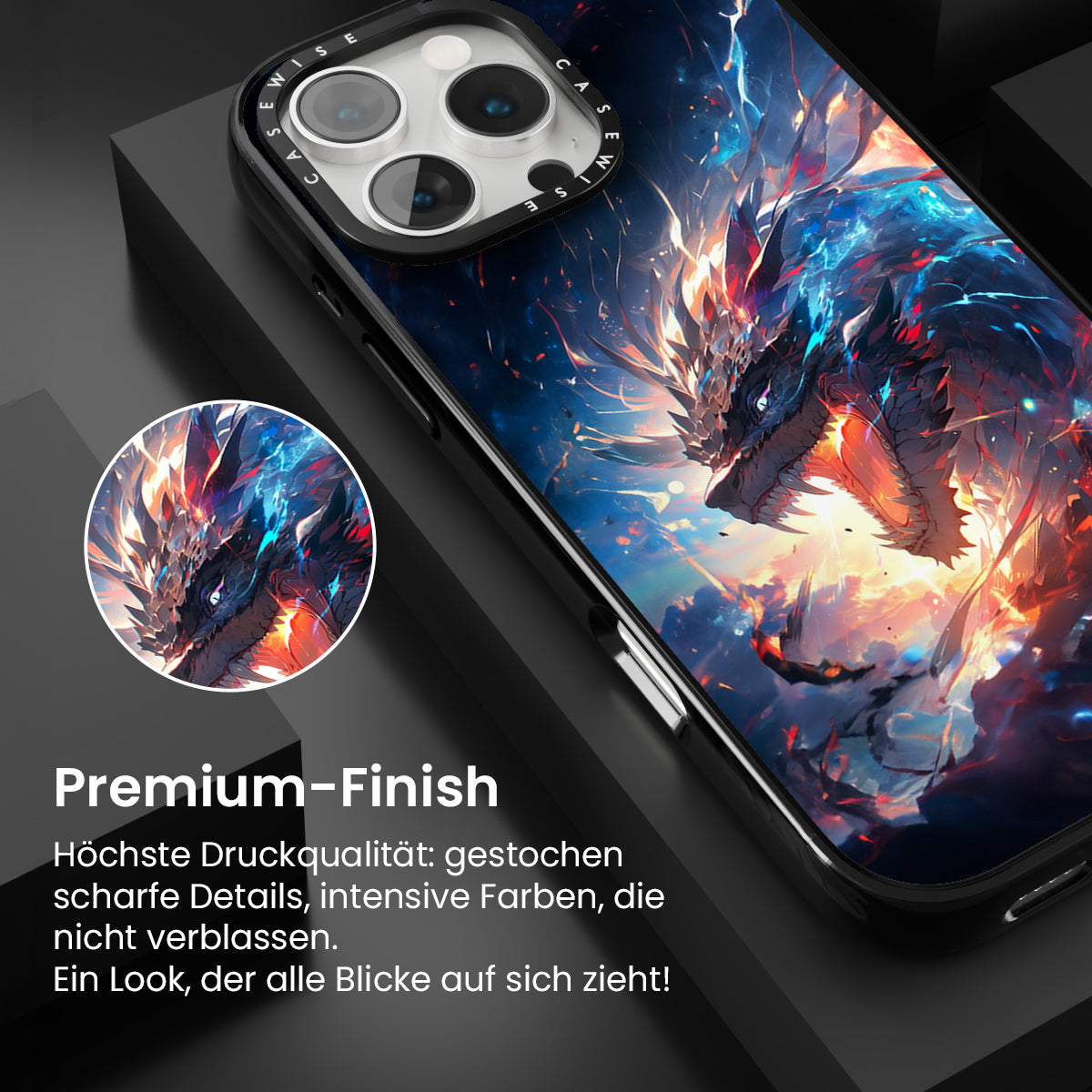 CASEWISE CASEWISE

Premium-Finish

Höchste Druckqualität: gestochen scharfe Details, intensive Farben, die nicht verblassen.
Ein Look, der alle Blicke auf sich zieht!