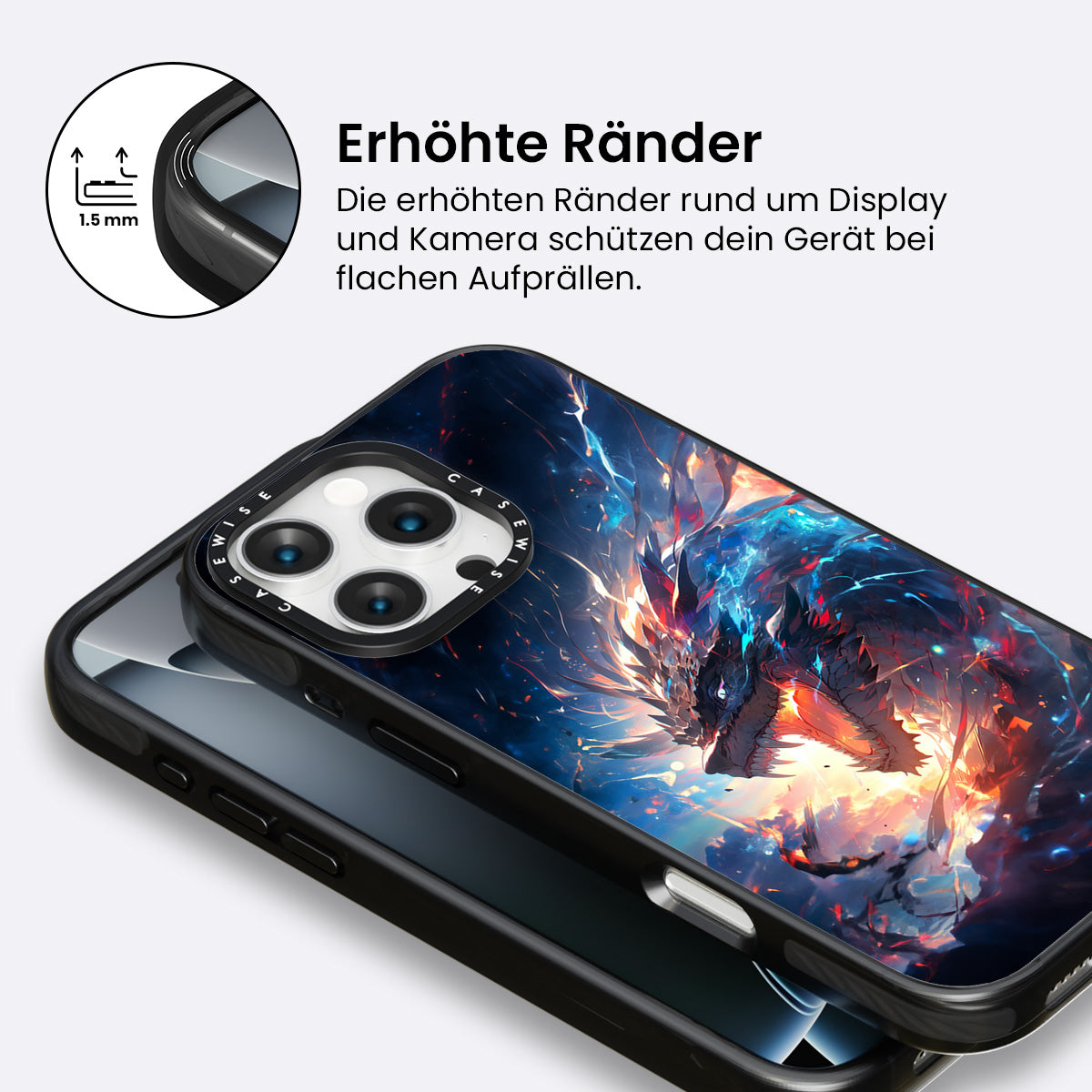 1.5 mm

Erhöhte Ränder

Die erhöhten Ränder rund um Display und Kamera schützen dein Gerät bei flachen Aufprällen.

CASEWISE CASEWISE