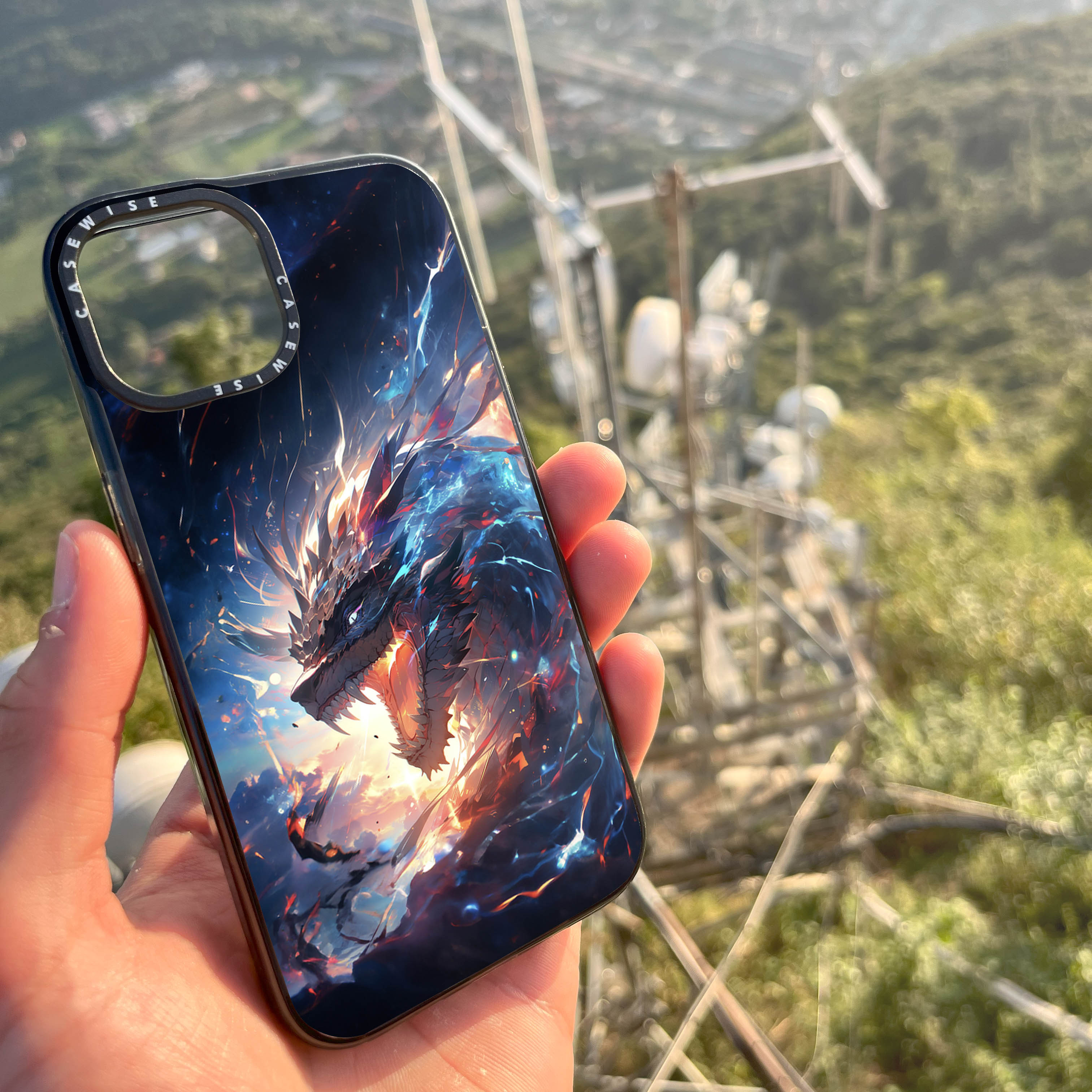 CASEWISE CASEWISE