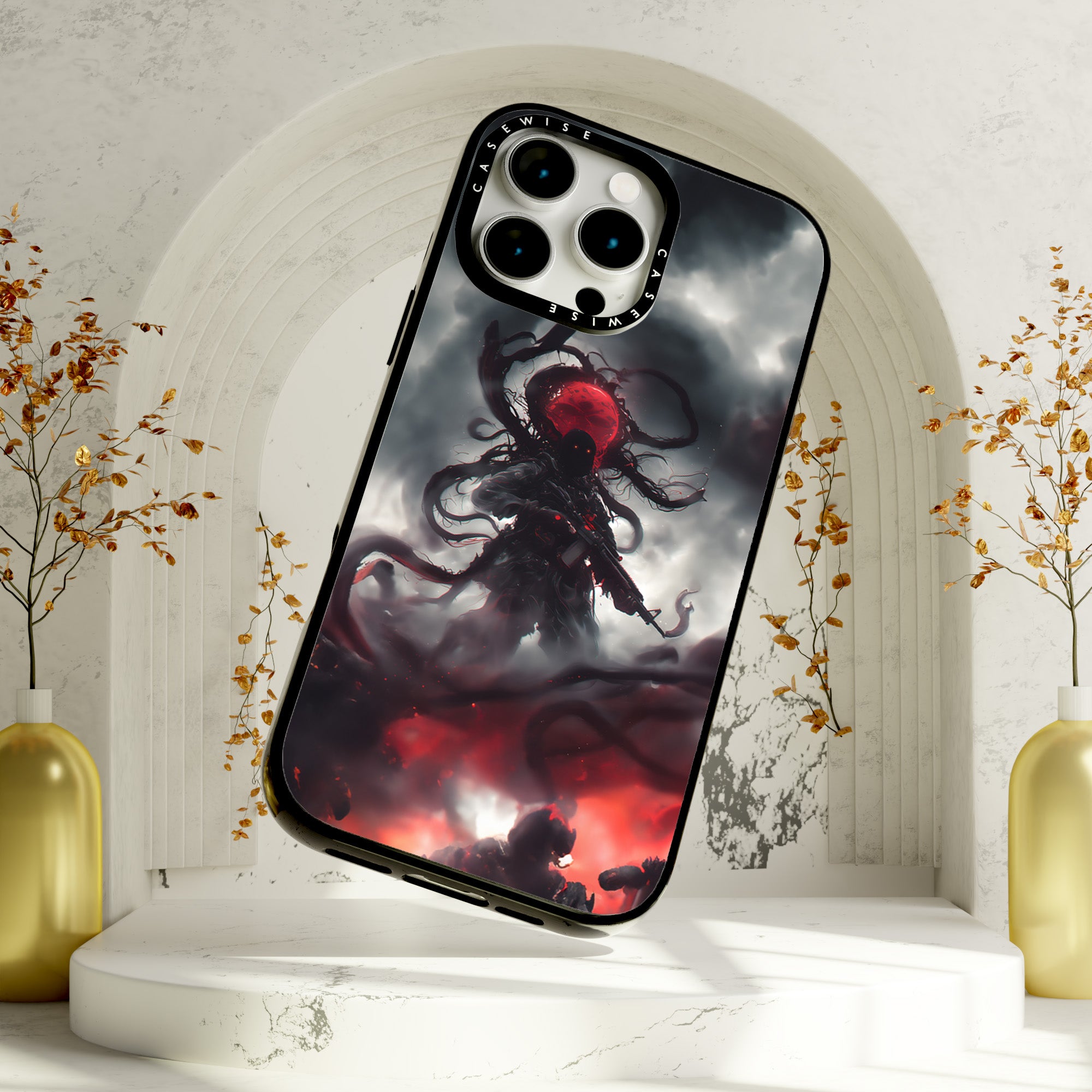 CASEWISE
CASEWISE