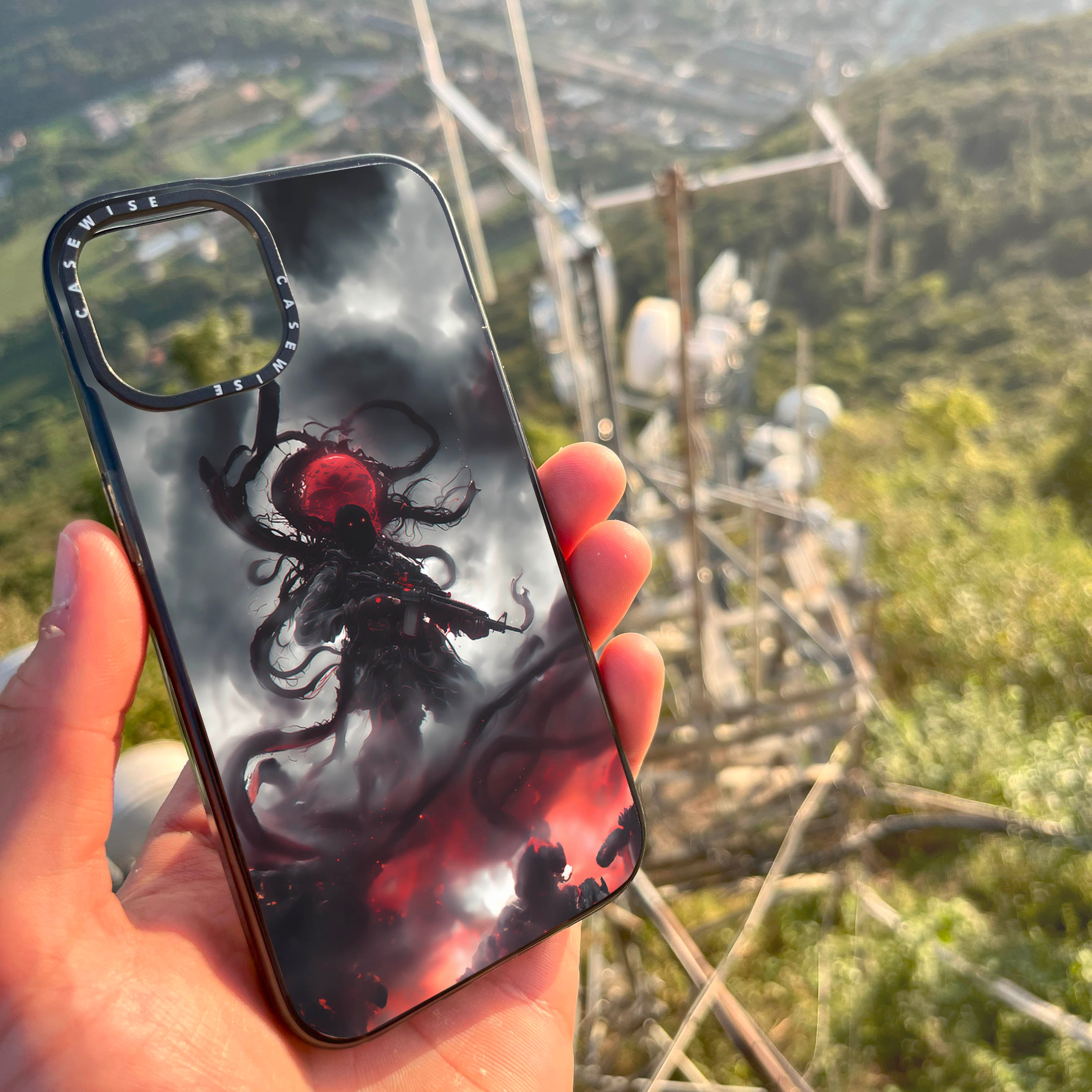 CASEWISE CASEWISE