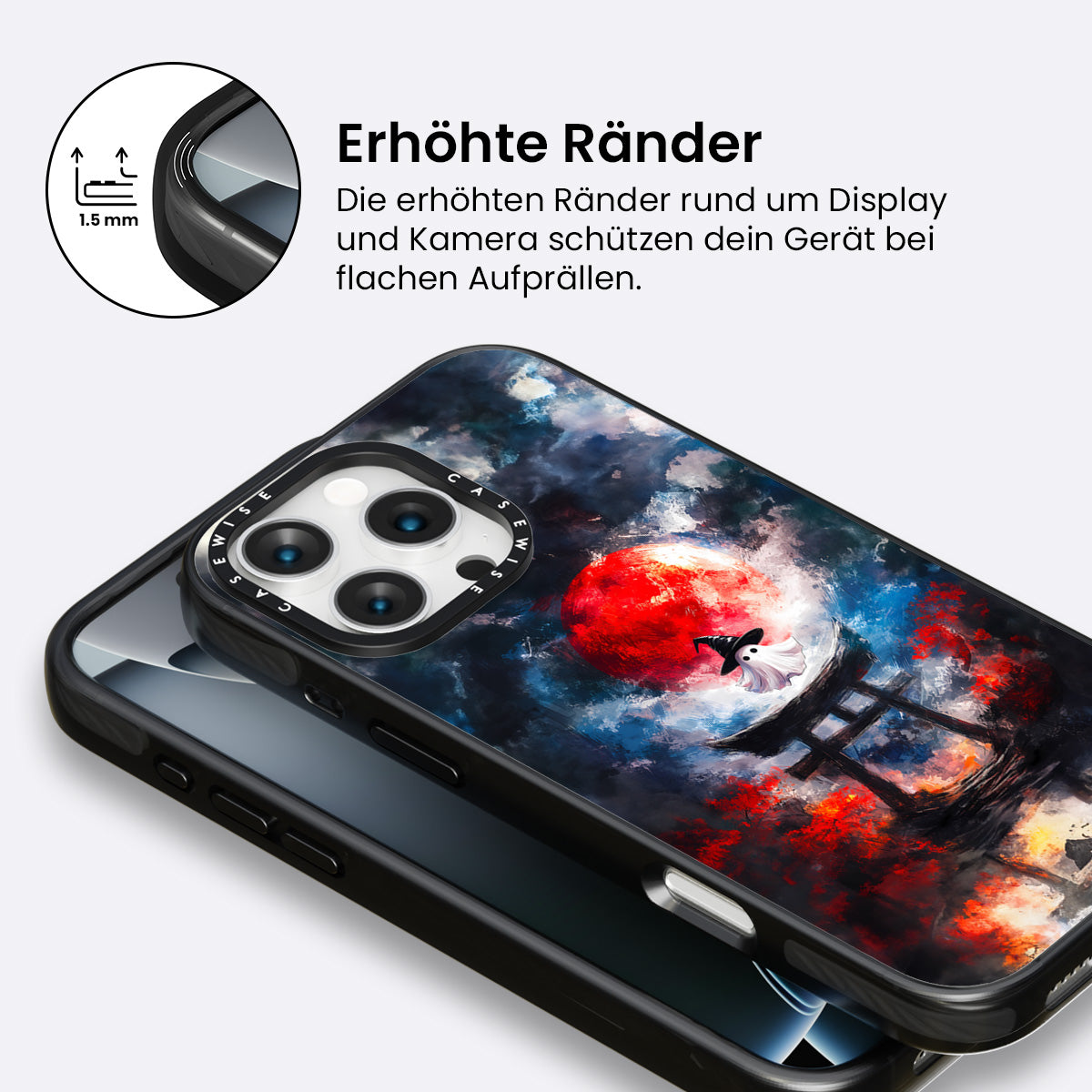 1.5 mm

Erhöhte Ränder

Die erhöhten Ränder rund um Display und Kamera schützen dein Gerät bei flachen Aufprällen.

CASEWISE CASEWISE