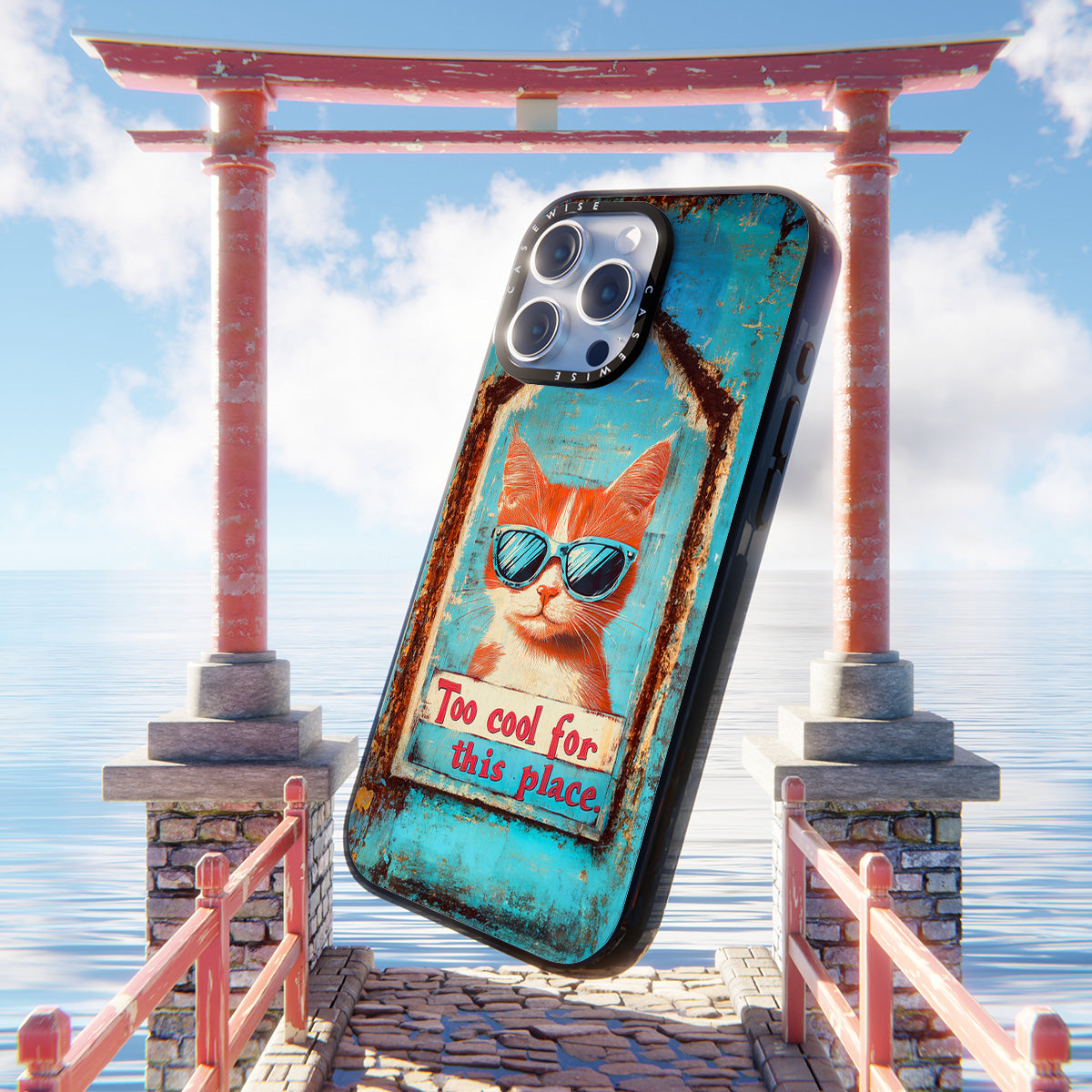 CASEWISE
CASEWISE

Too cool for this place.