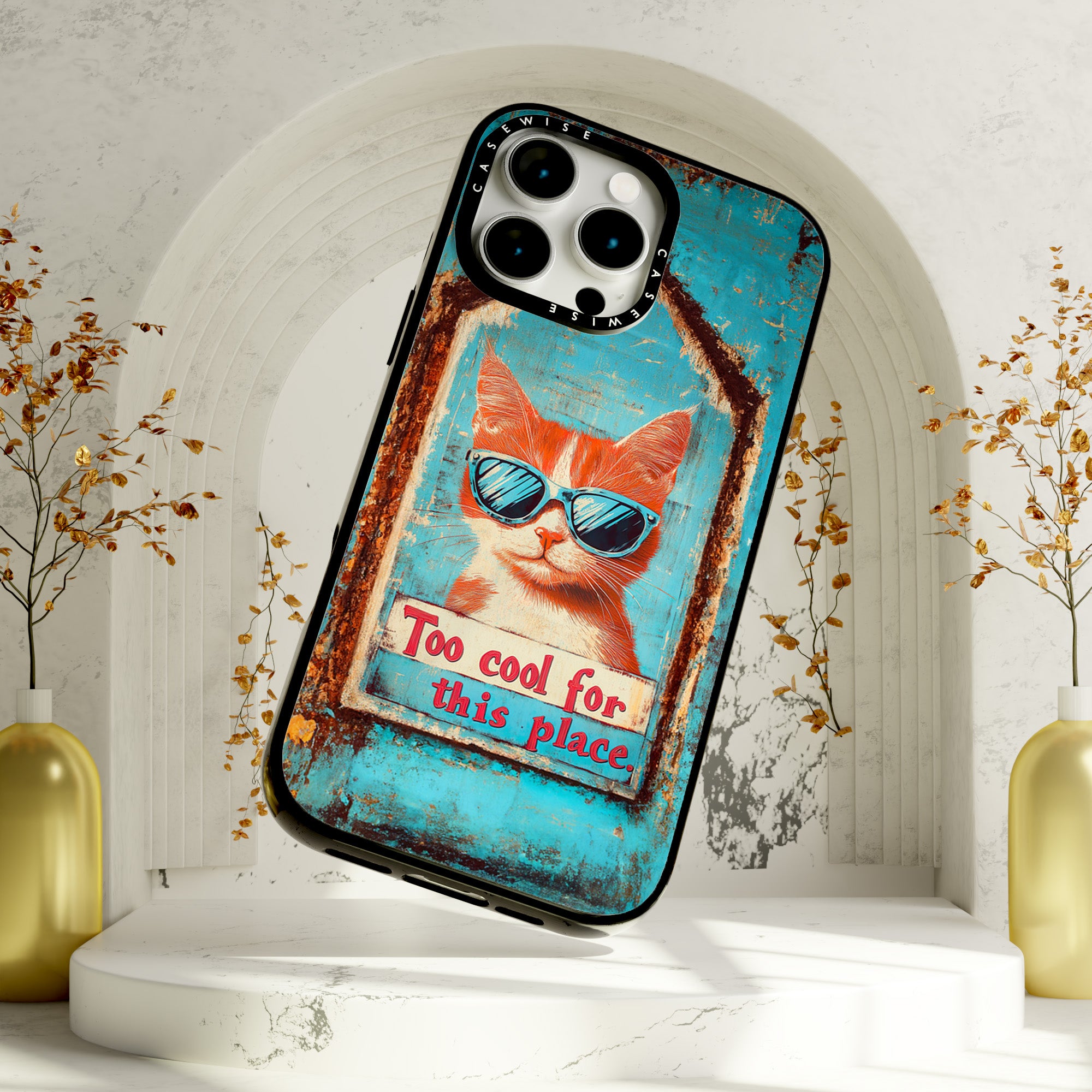 CASEWISE CASEWISE

Too cool for this place.