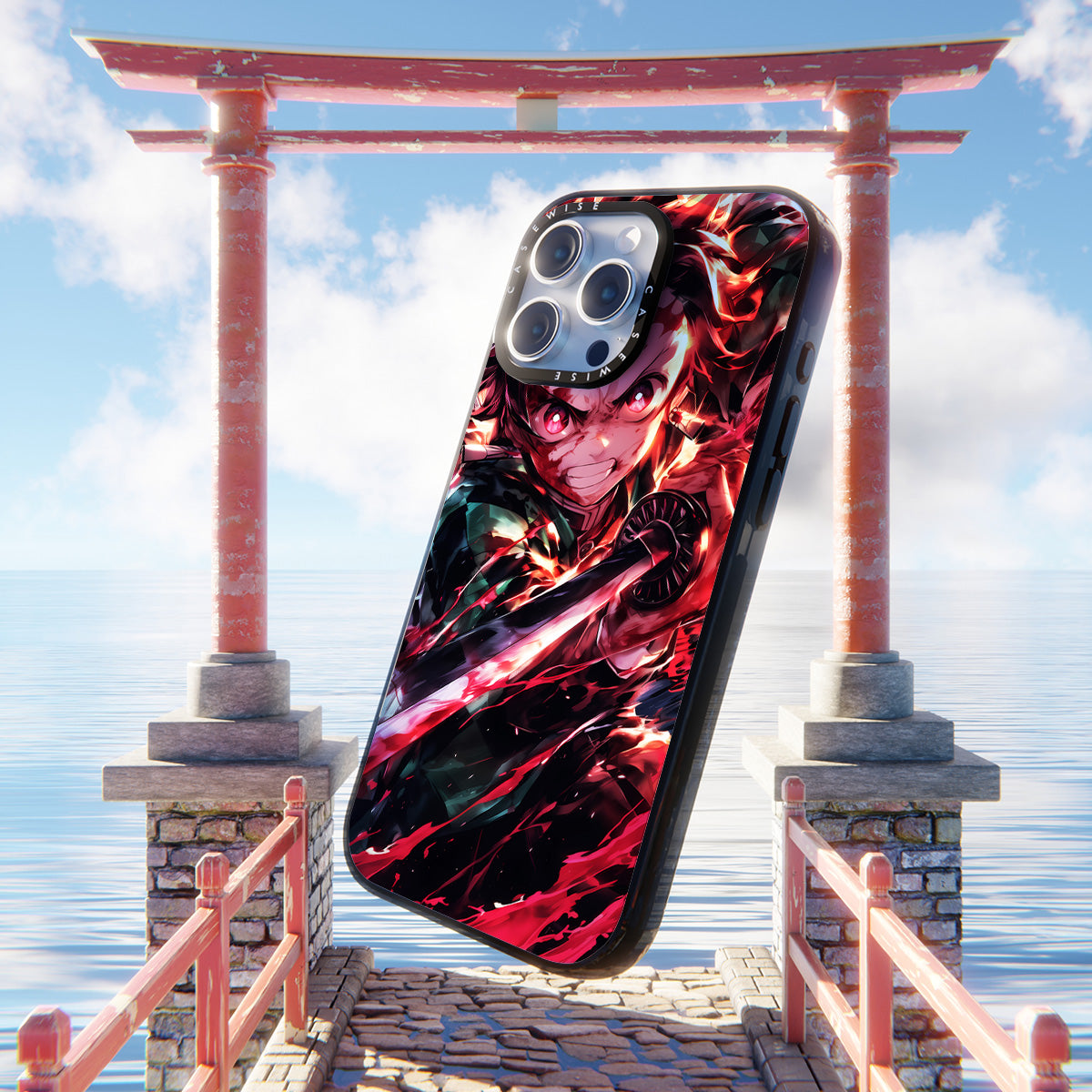 CASEWISE CASEWISE