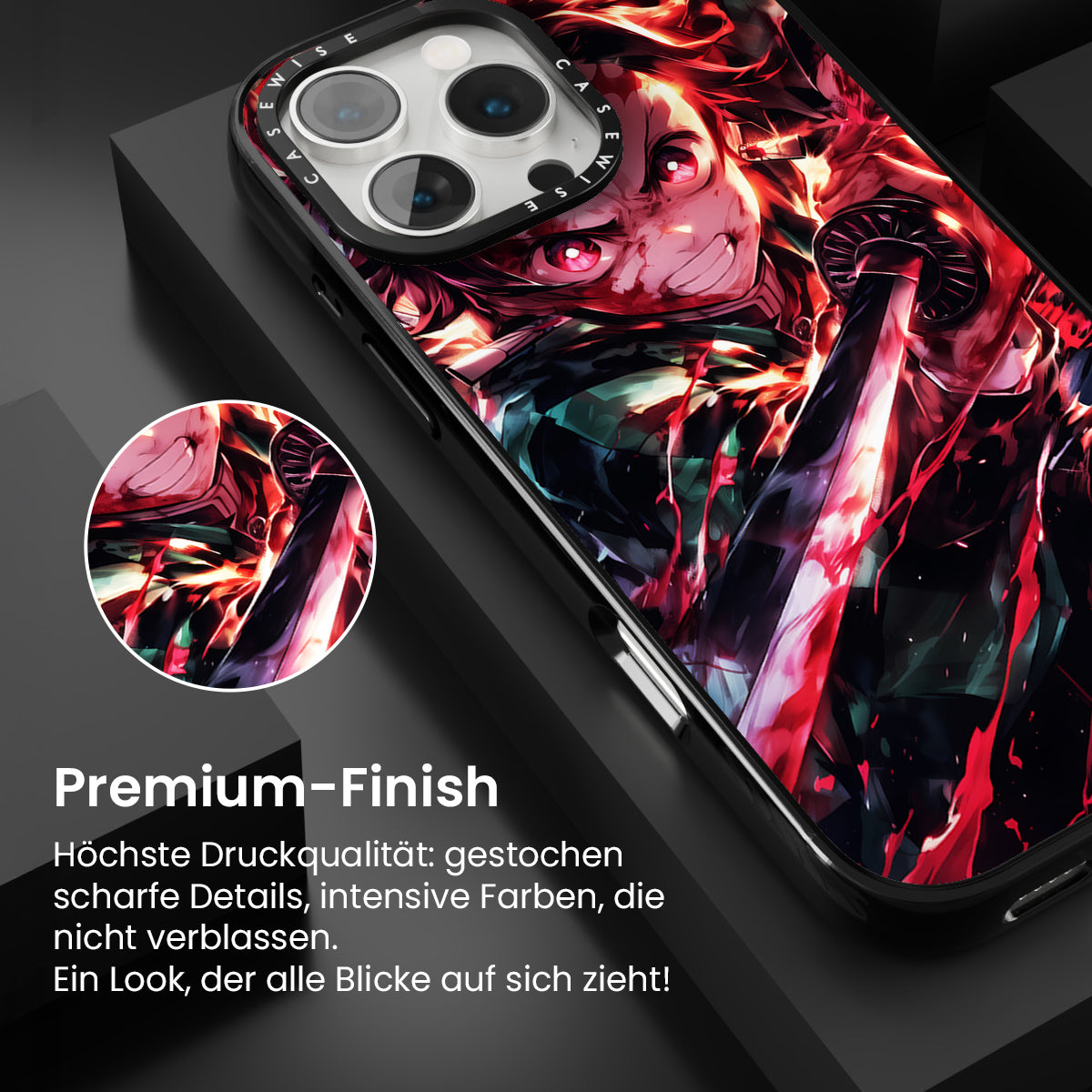 CASEWISE CASEWISE

Premium-Finish

Höchste Druckqualität: gestochen scharfe Details, intensive Farben, die nicht verblassen.
Ein Look, der alle Blicke auf sich zieht!