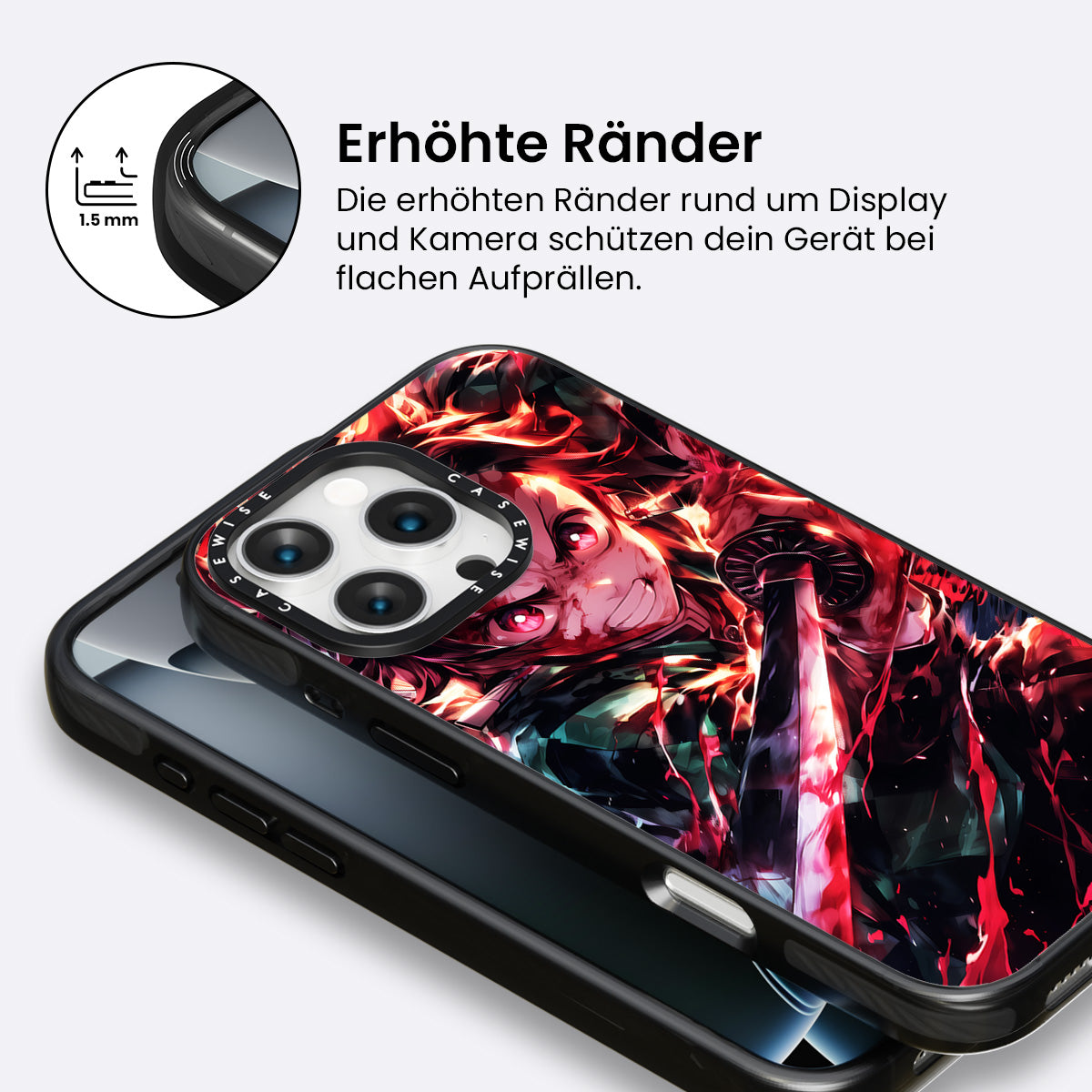 1.5 mm

Erhöhte Ränder

Die erhöhten Ränder rund um Display und Kamera schützen dein Gerät bei flachen Aufprällen.

CASEWISE CASEWISE