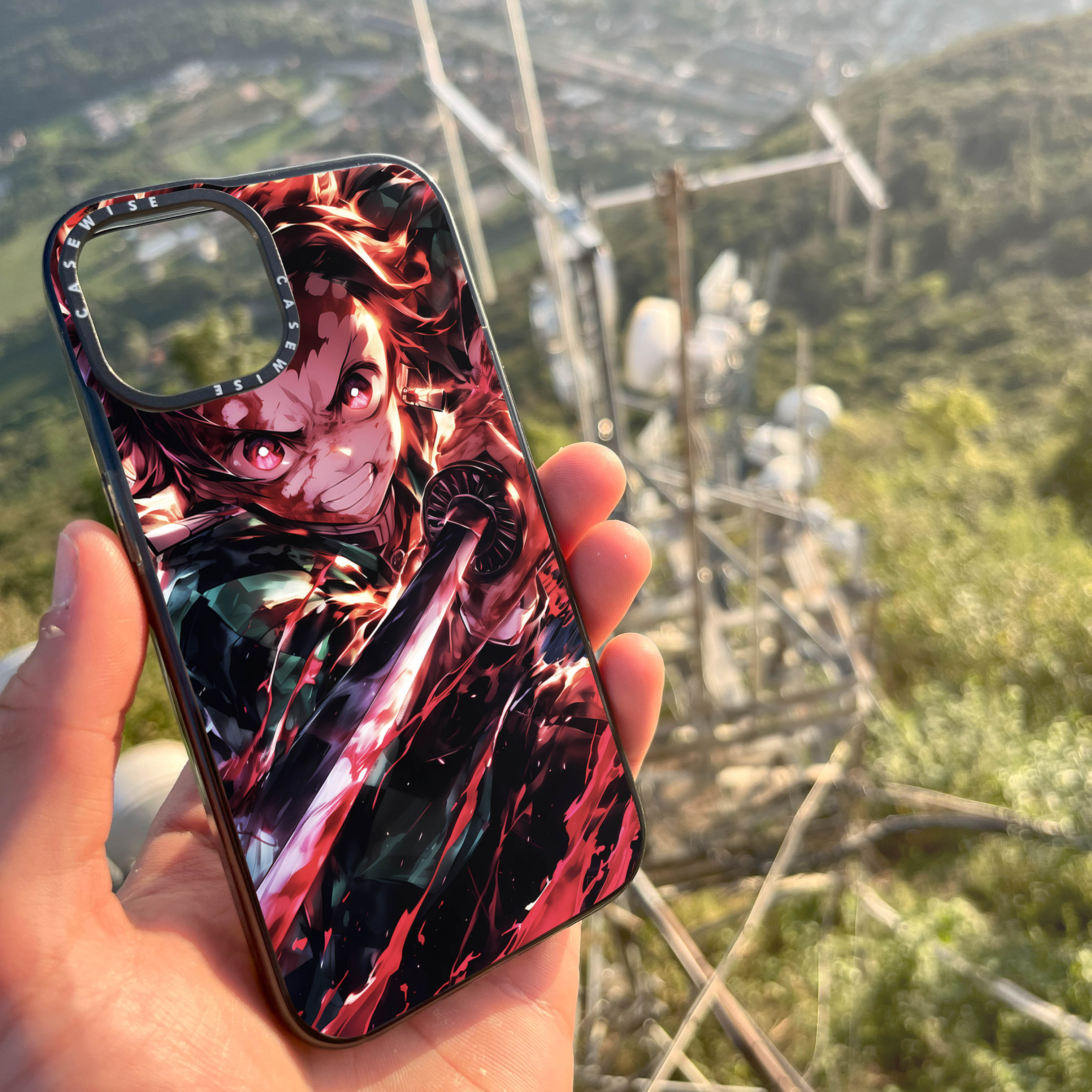 CASEWISE
CASEWISE